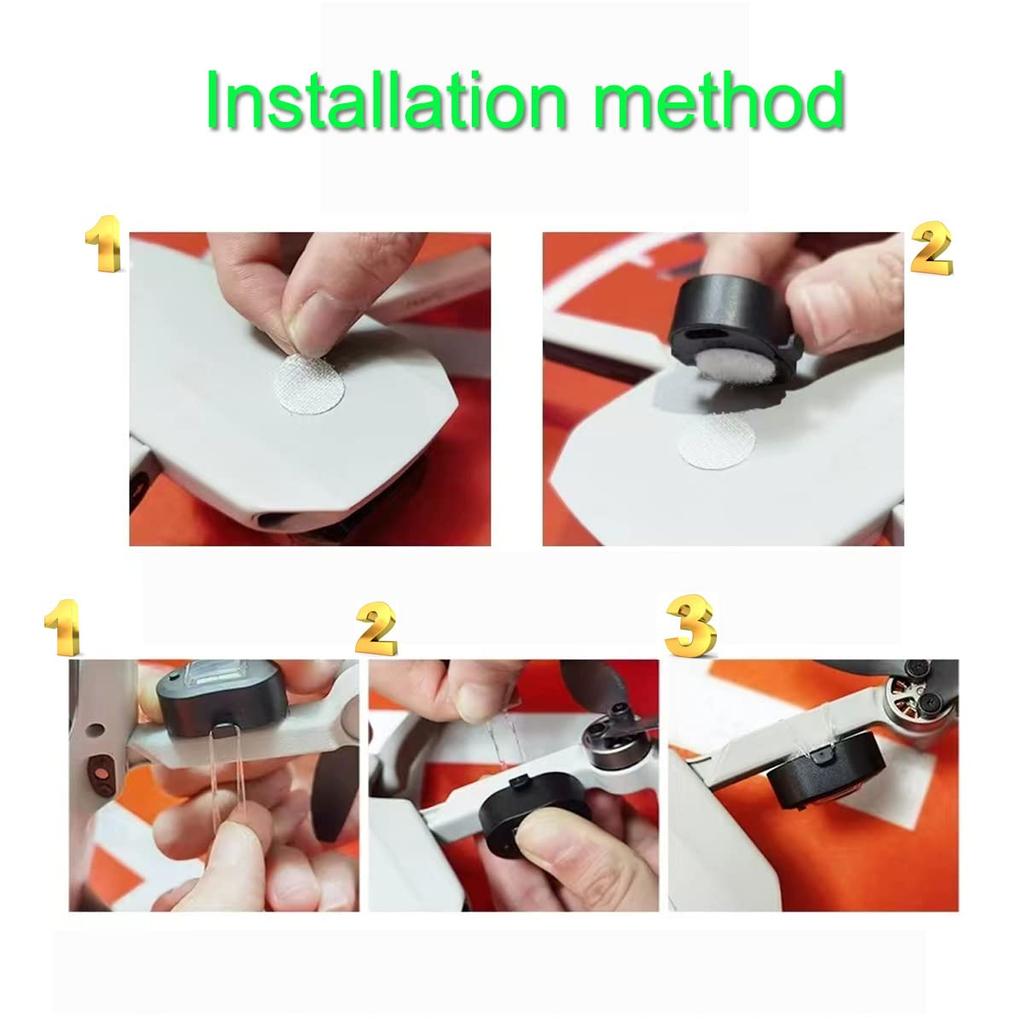 Installation method

1

2

1

2

3