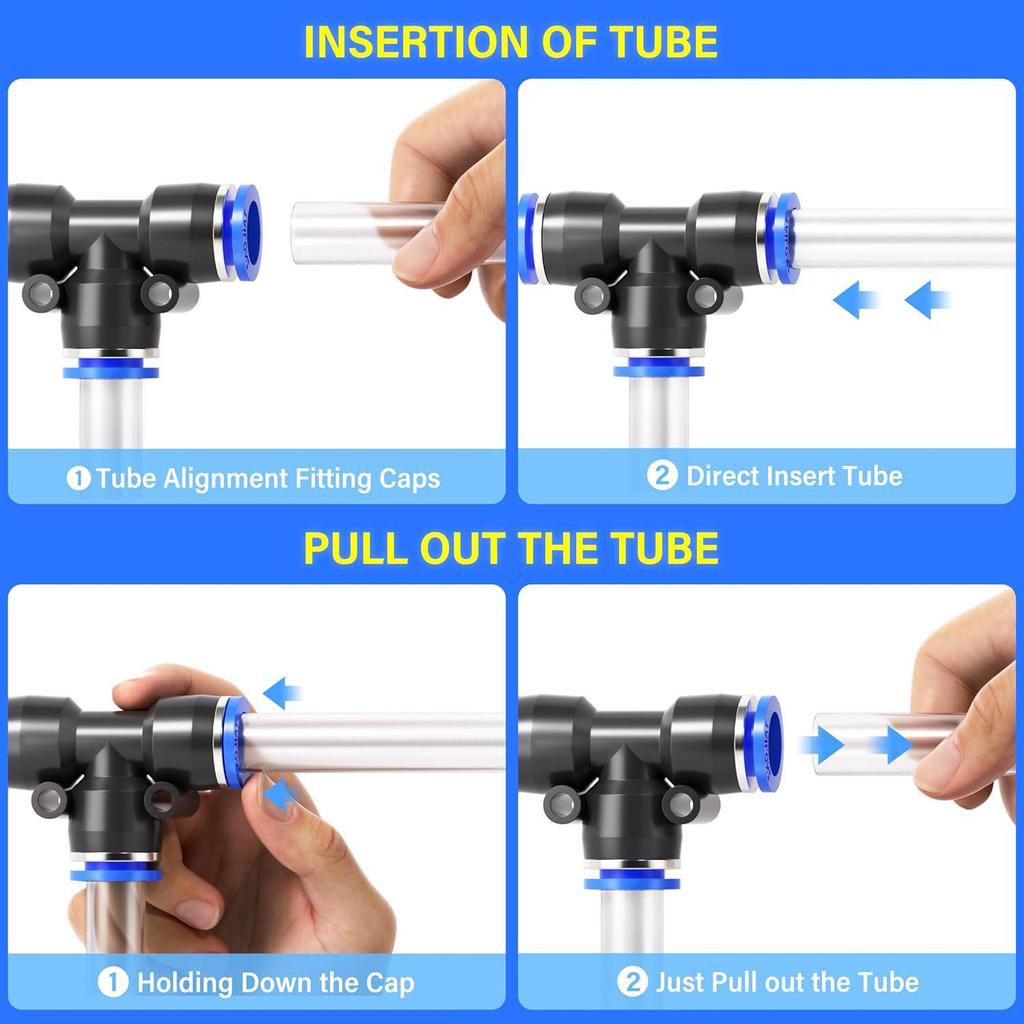 INSERTION OF TUBE

1 Tube Alignment Fitting Caps

2 Direct Insert Tube

PULL OUT THE TUBE

1 Holding Down the Cap

2 Just Pull out the Tube