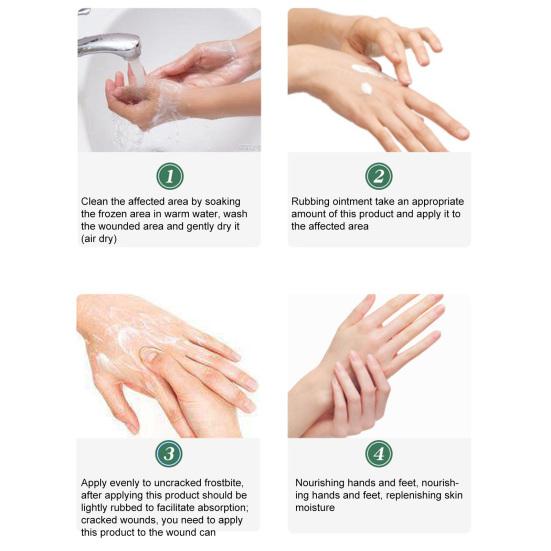 1

Clean the affected area by soaking the frozen area in warm water, wash the wounded area and gently dry it (air dry)

2

Rubbing ointment take an appropriate amount of this product and apply it to the affected area

3

Apply evenly to uncracked frostbite, after applying this product should be lightly rubbed to facilitate absorption; cracked wounds, you need to apply this product to the wound can

4

Nourishing hands and feet, nourishing hands and feet, replenishing skin moisture