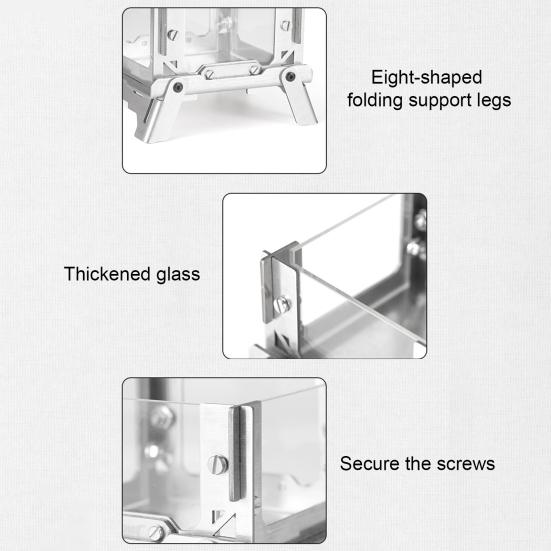 Eight-shaped folding support legs

Thickened glass

Secure the screws