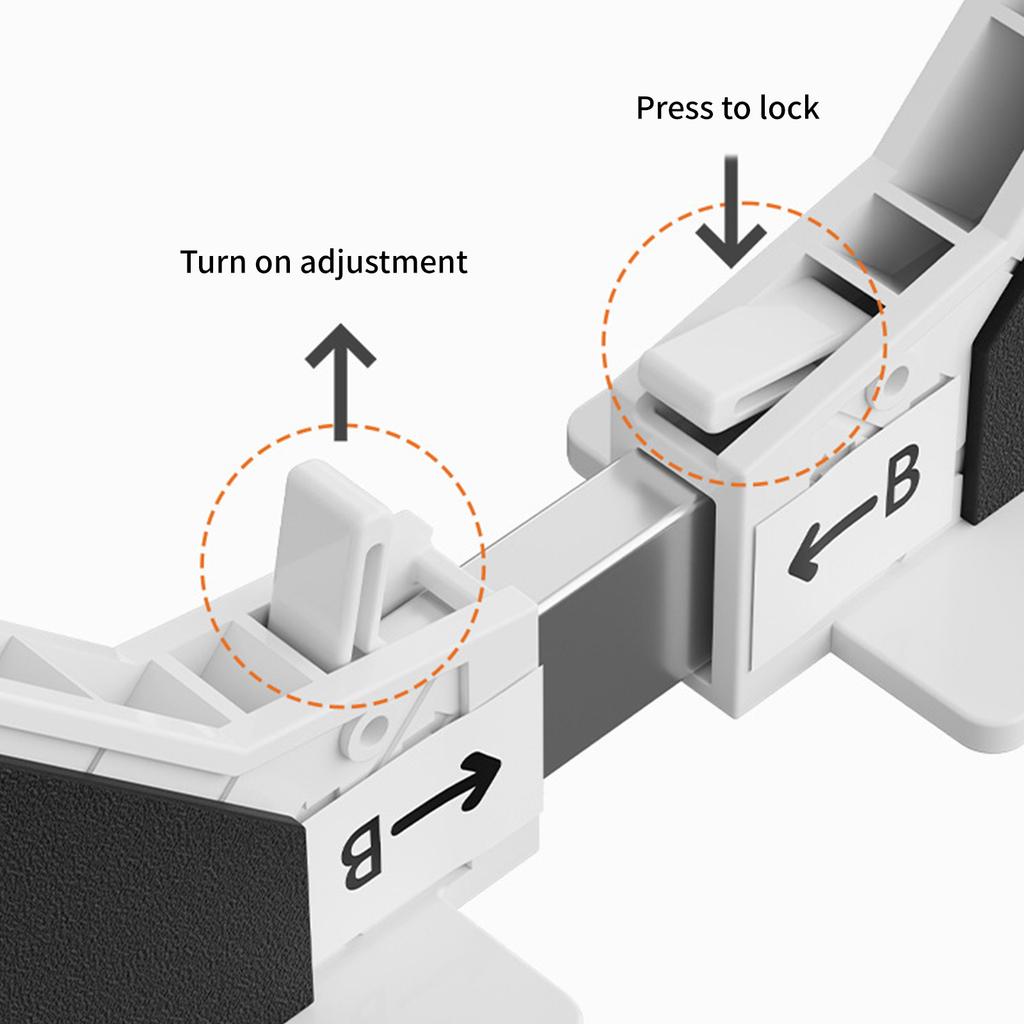 Press to lock

Turn on adjustment

B

B