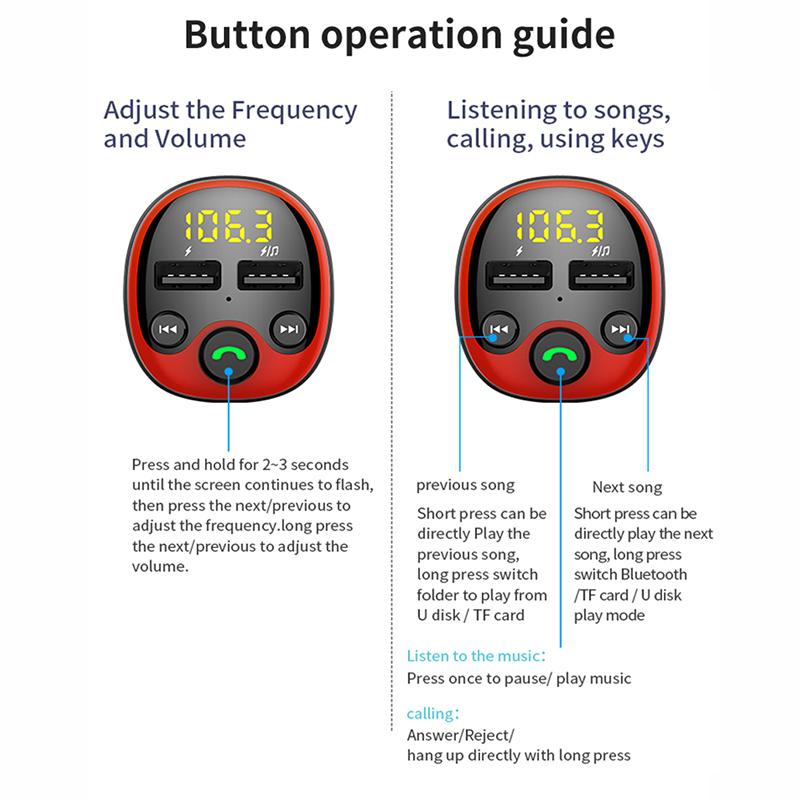 Button operation guide

Adjust the Frequency and Volume

106.3

Press and hold for 2~3 seconds until the screen continues to flash, then press the next/previous to adjust the frequency.long press the next/previous to adjust the volume.

Listening to songs, calling, using keys

106.3

previous song

Short press can be directly Play the previous song, long press switch folder to play from U disk / TF card

Next song

Short press can be directly play the next song, long press switch Bluetooth /TF card / U disk play mode

Listen to the music:

Press once to pause/ play music

calling:

Answer/Reject/
hang up directly with long press