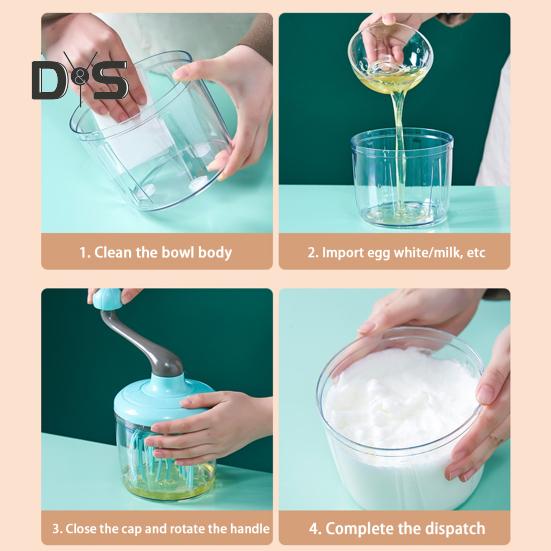 D&S

1. Clean the bowl body

2. Import egg white/milk, etc

3. Close the cap and rotate the handle

4. Complete the dispatch