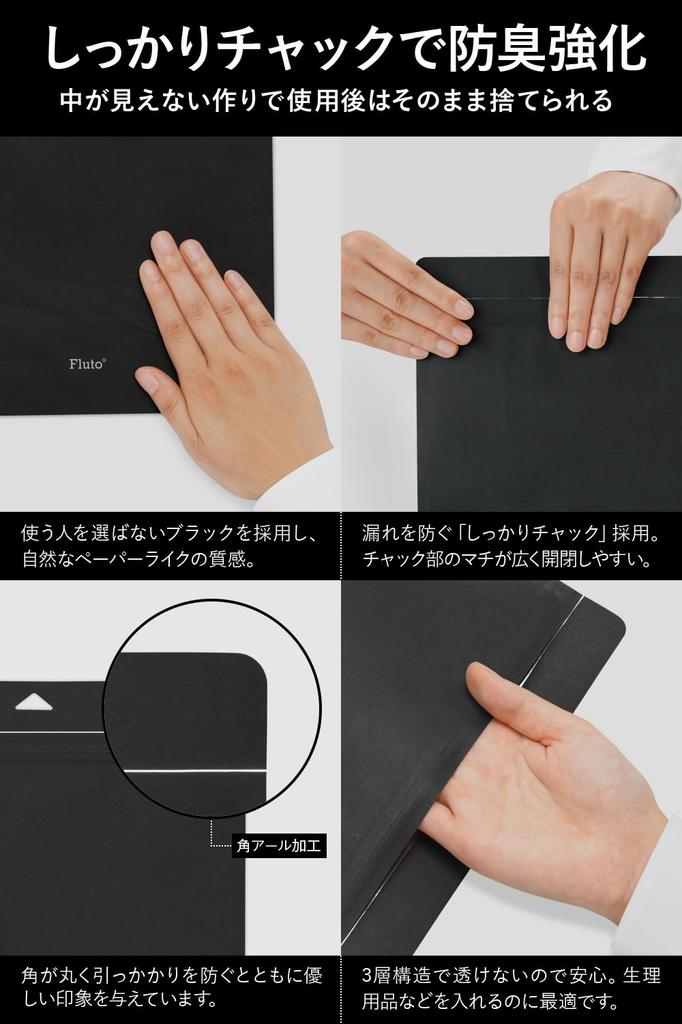 しっかりチャックで防臭強化
中が見えない作りで使用後はそのまま捨てられる

Fluto®

使う人を選ばないブラックを採用し、自然なペーパーライクの質感。

漏れを防ぐ「しっかりチャック」採用。チャック部のマチが広く開閉しやすい。

角アール加工

角が丸く引っかかりを防ぐとともに優しい印象を与えています。

3層構造で透けないので安心。生理用品などを入れるのに最適です。