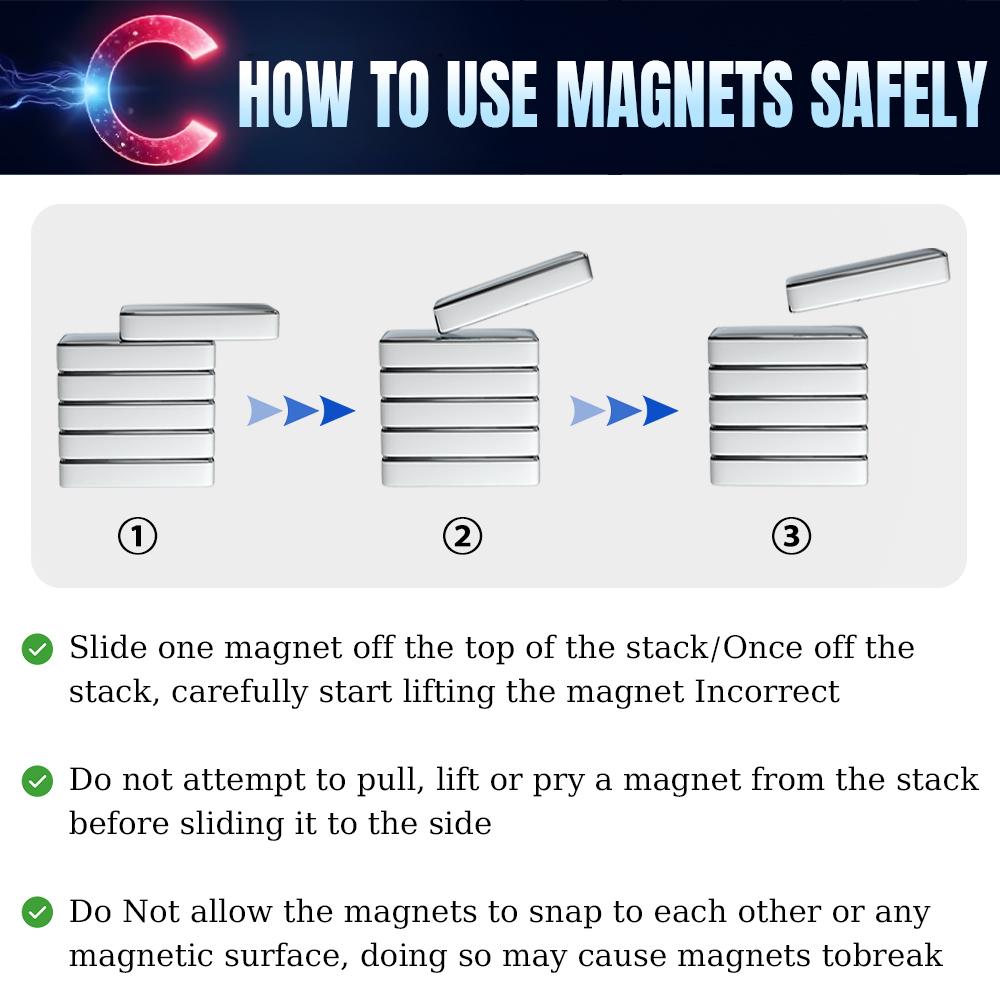 HOW TO USE MAGNETS SAFELY

①

②

③

Slide one magnet off the top of the stack/Once off the stack, carefully start lifting the magnet Incorrect

Do not attempt to pull, lift or pry a magnet from the stack before sliding it to the side

Do Not allow the magnets to snap to each other or any magnetic surface, doing so may cause magnets tobreak