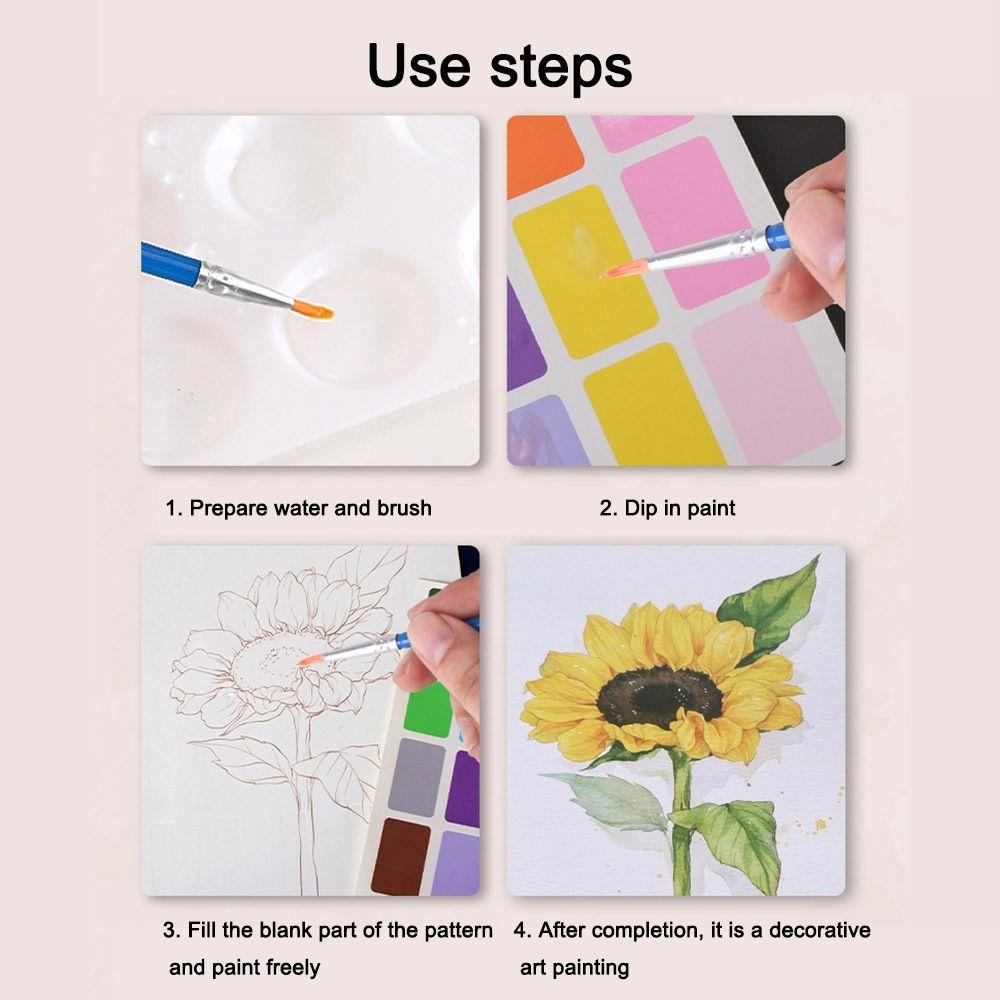 Use steps

1. Prepare water and brush

2. Dip in paint

3. Fill the blank part of the pattern and paint freely

4. After completion, it is a decorative art painting