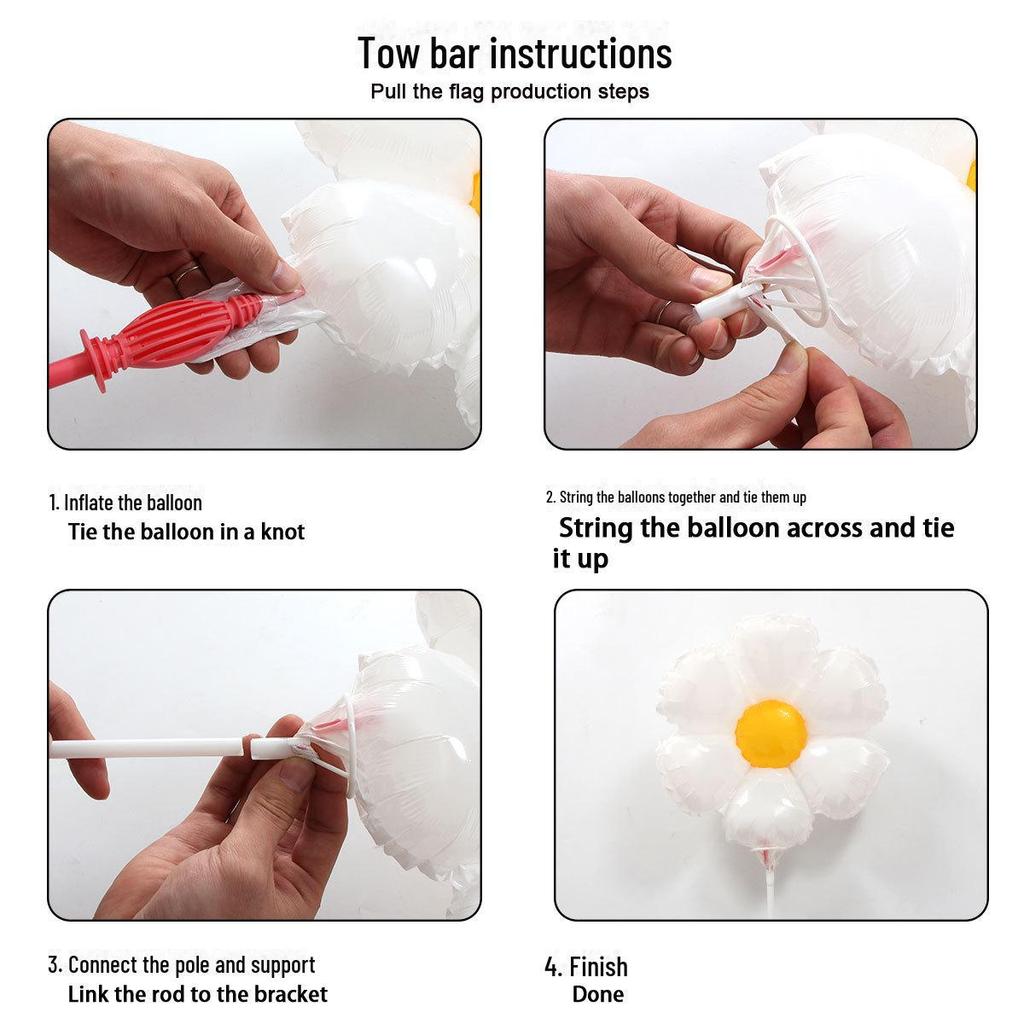 Tow bar instructions
Pull the flag production steps

1. Inflate the balloon
Tie the balloon in a knot

2. String the balloons together and tie them up
String the balloon across and tie it up

3. Connect the pole and support
Link the rod to the bracket

4. Finish
Done