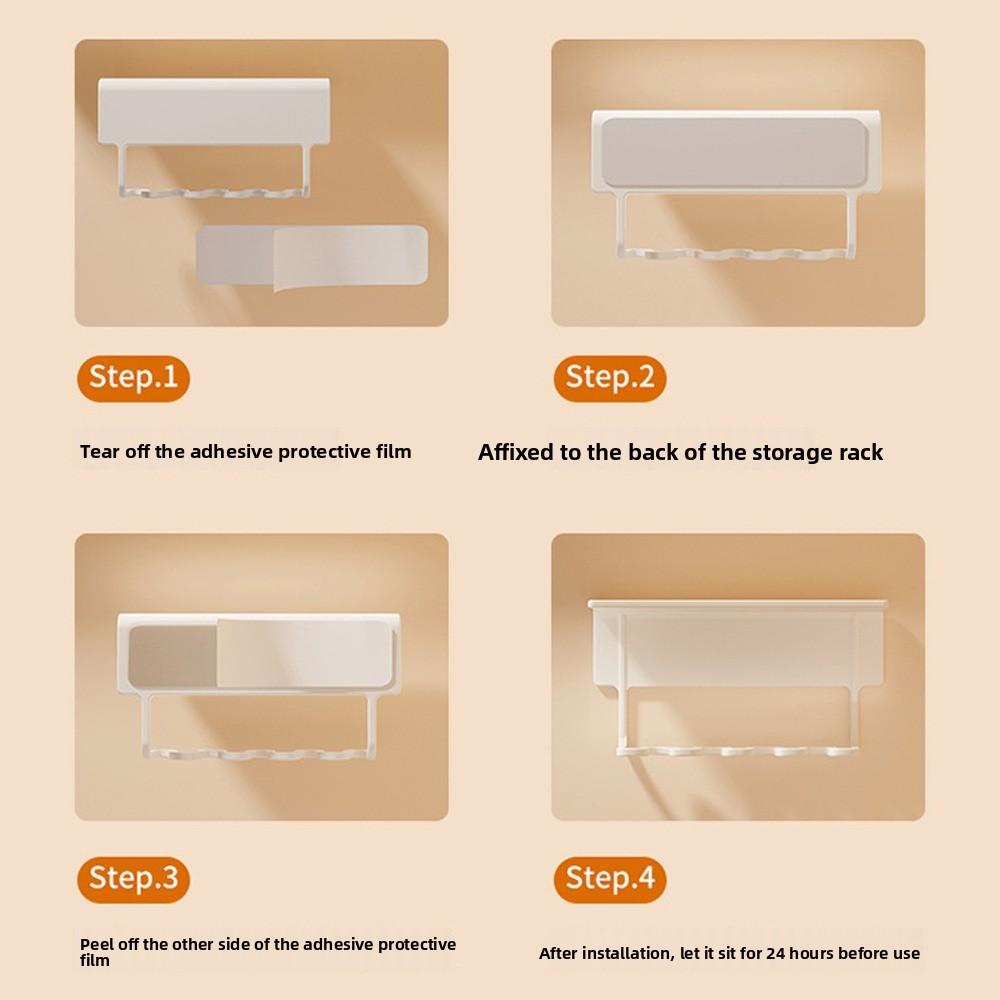 Step.1

Tear off the adhesive protective film

Step.2

Affixed to the back of the storage rack

Step.3

Peel off the other side of the adhesive protective film

Step.4

After installation, let it sit for 24 hours before use