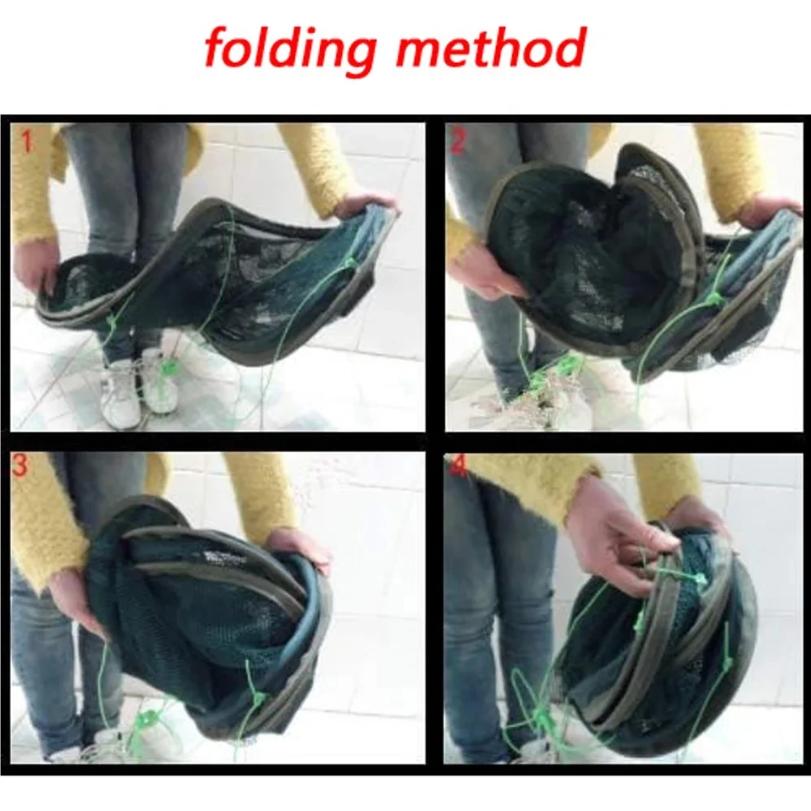 folding method

1

2

3

4