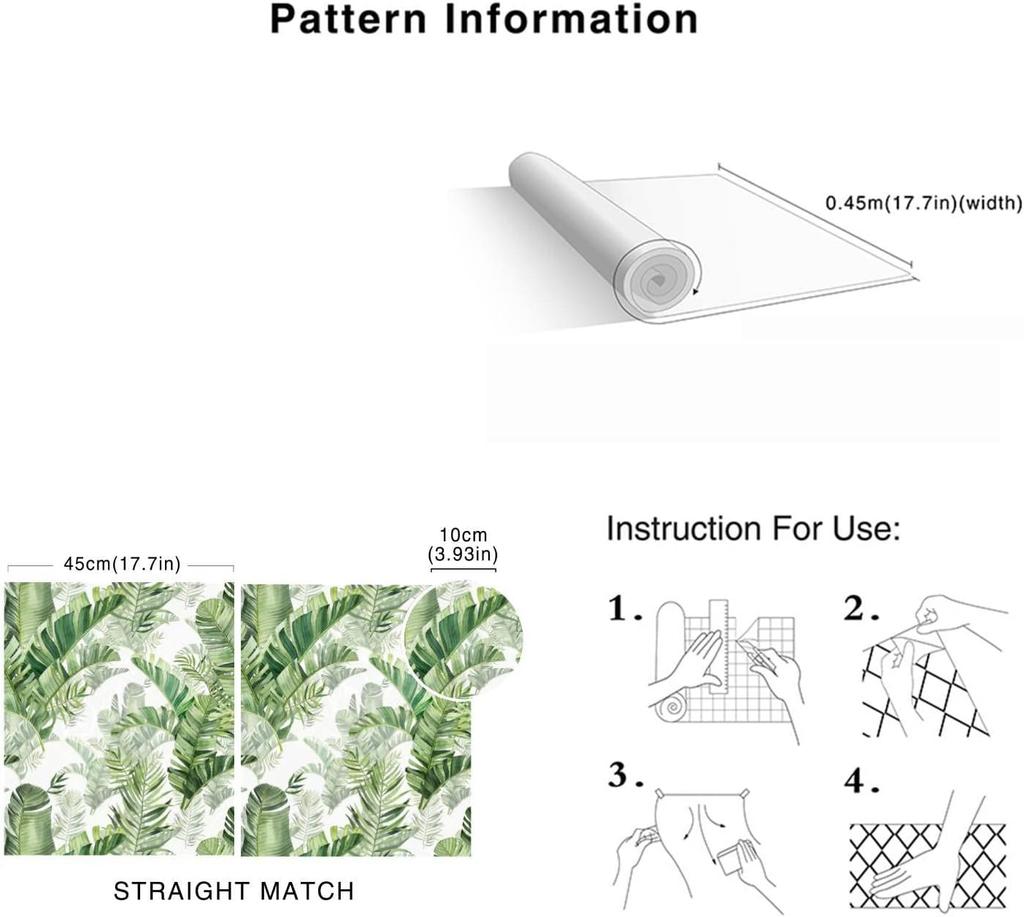 Pattern Information

0.45m(17.7in)(width)

45cm(17.7in)

10cm
(3.93in)

STRAIGHT MATCH

Instruction For Use:

1.

2.

3.

4.