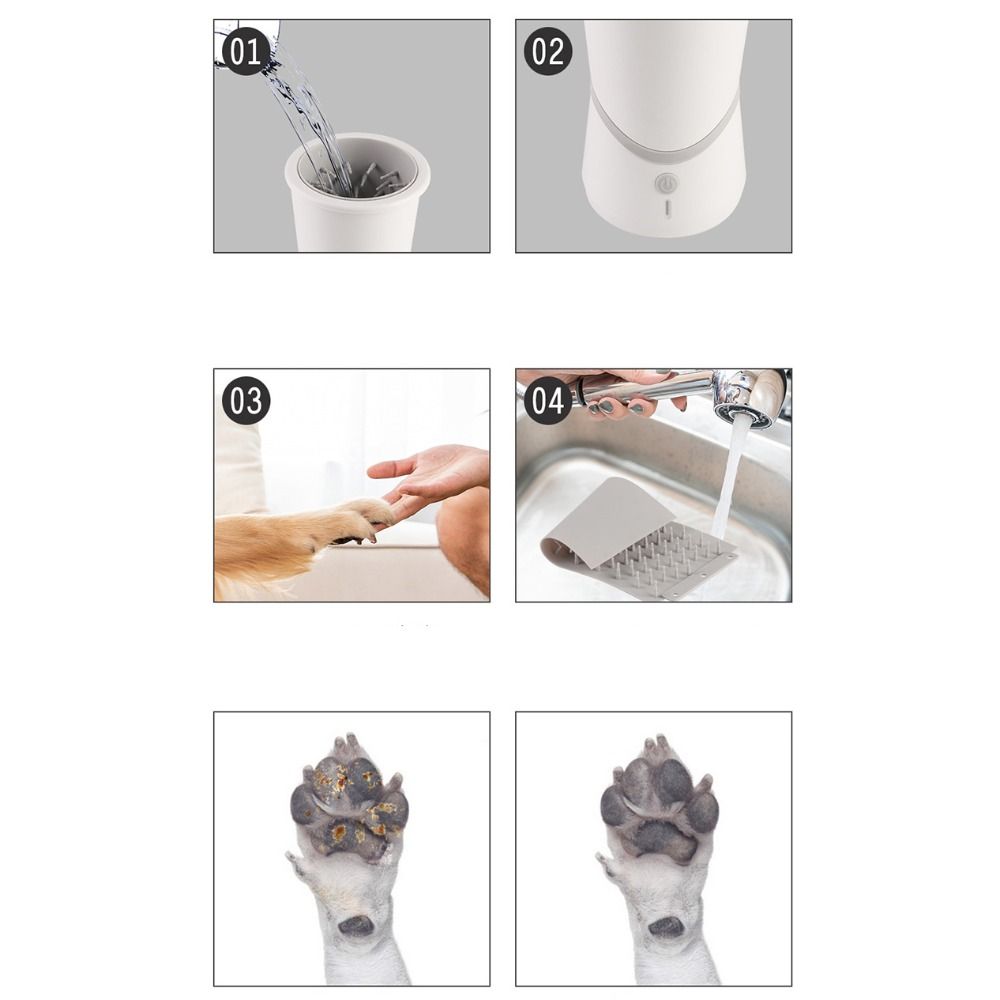 01

02

03

04