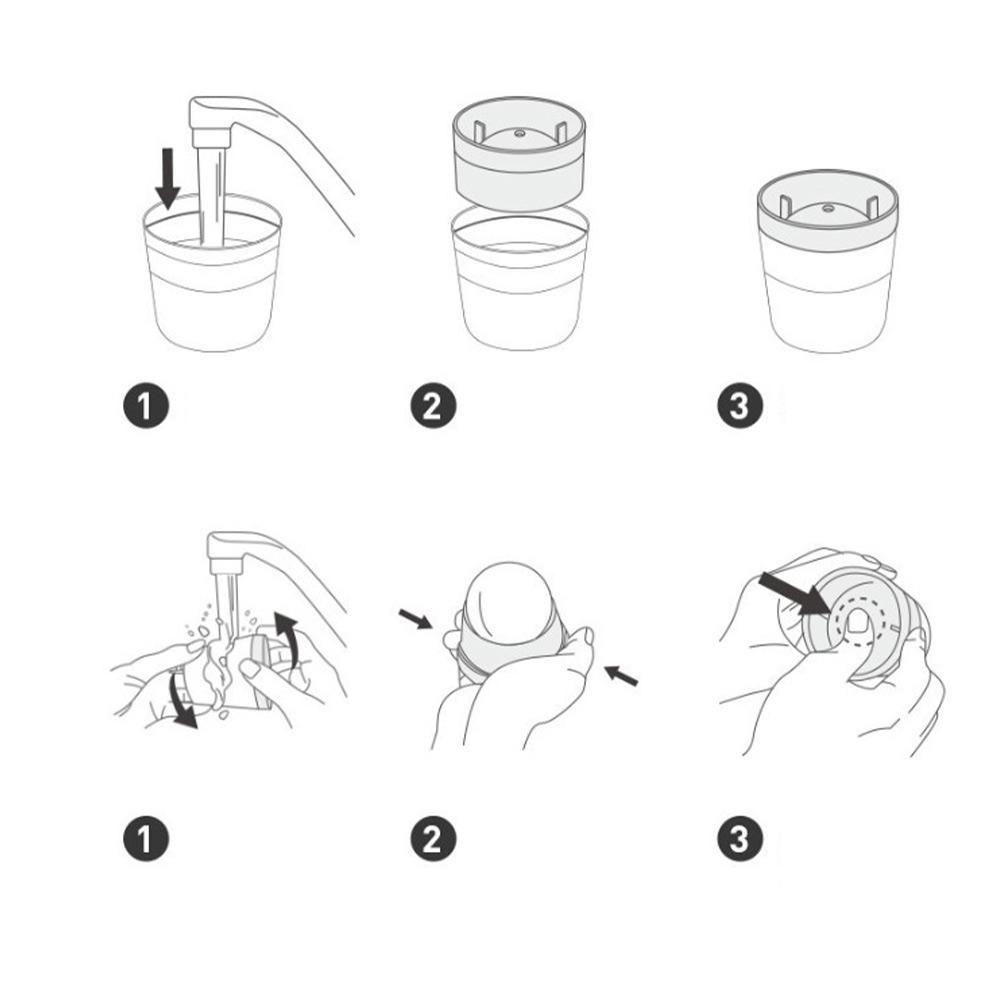 1
2
3

1
2
3