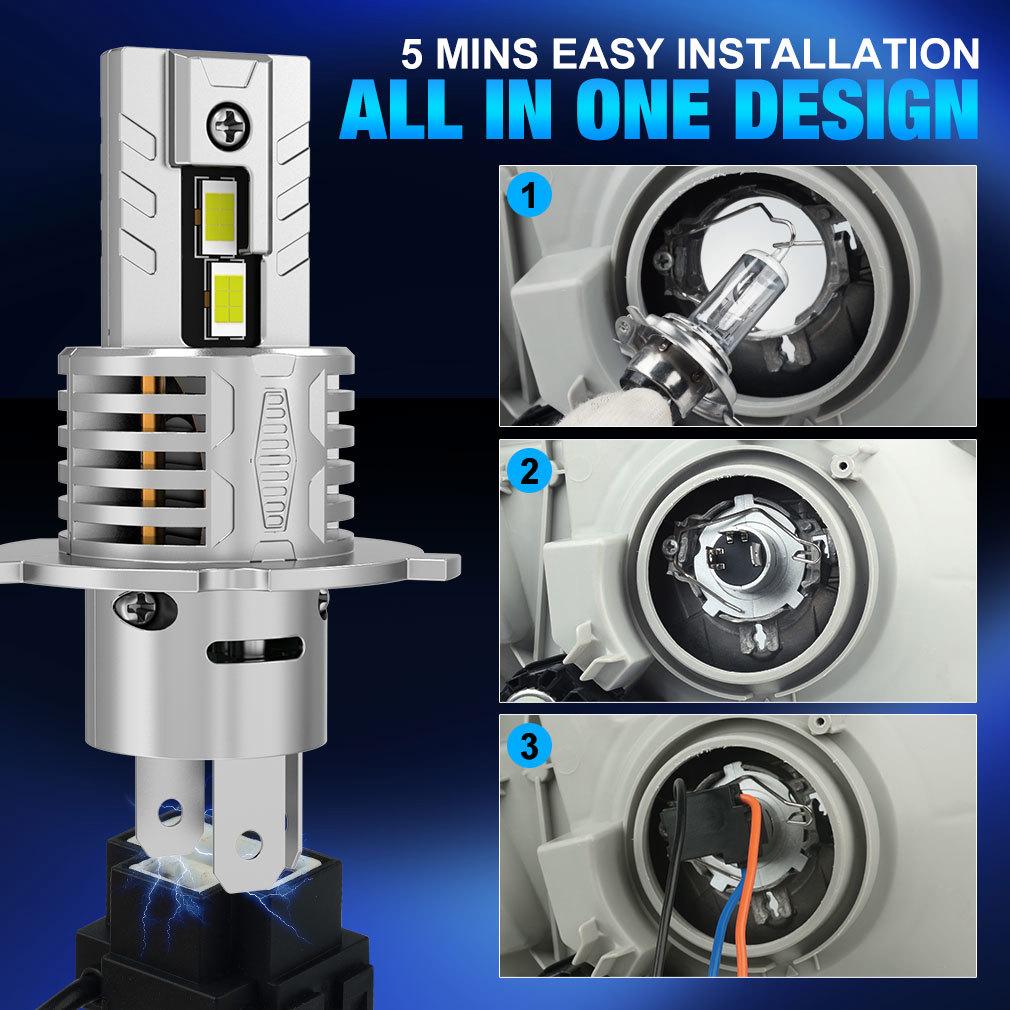 5 MINS EASY INSTALLATION
ALL IN ONE DESIGN

1

2

3