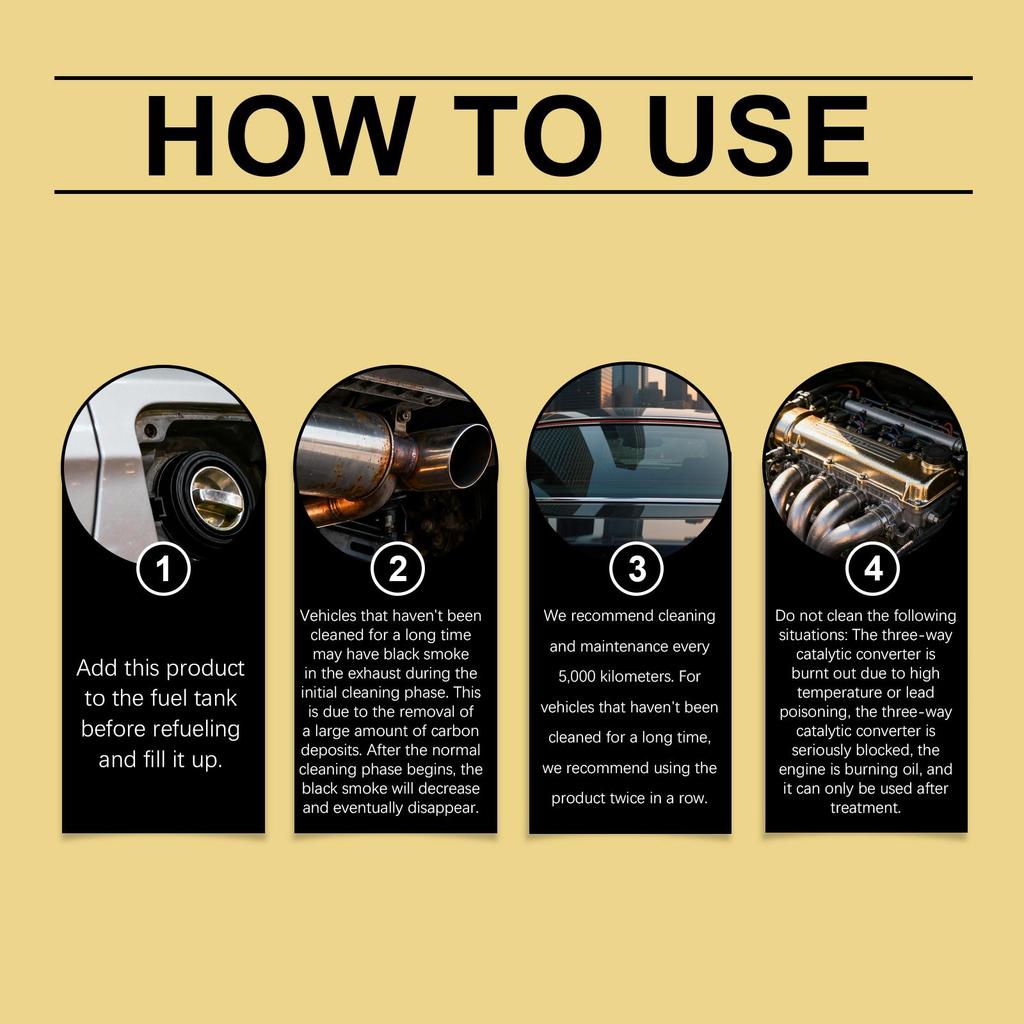 HOW TO USE

1

Add this product to the fuel tank before refueling and fill it up.

2

Vehicles that haven't been cleaned for a long time may have black smoke in the exhaust during the initial cleaning phase. This is due to the removal of a large amount of carbon deposits. After the normal cleaning phase begins, the black smoke will decrease and eventually disappear.

3

We recommend cleaning and maintenance every 5,000 kilometers. For vehicles that haven't been cleaned for a long time, we recommend using the product twice in a row.

4

Do not clean the following situations: The three-way catalytic converter is burnt out due to high temperature or lead poisoning, the three-way catalytic converter is seriously blocked, the engine is burning oil, and it can only be used after treatment.