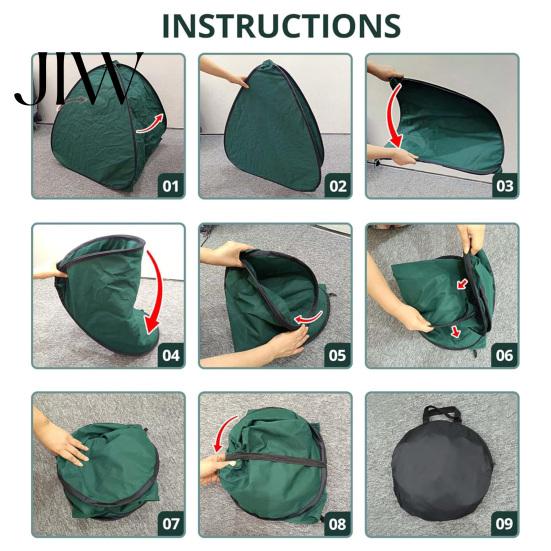 INSTRUCTIONS

JIW

01

02

03

04

05

06

07

08

09