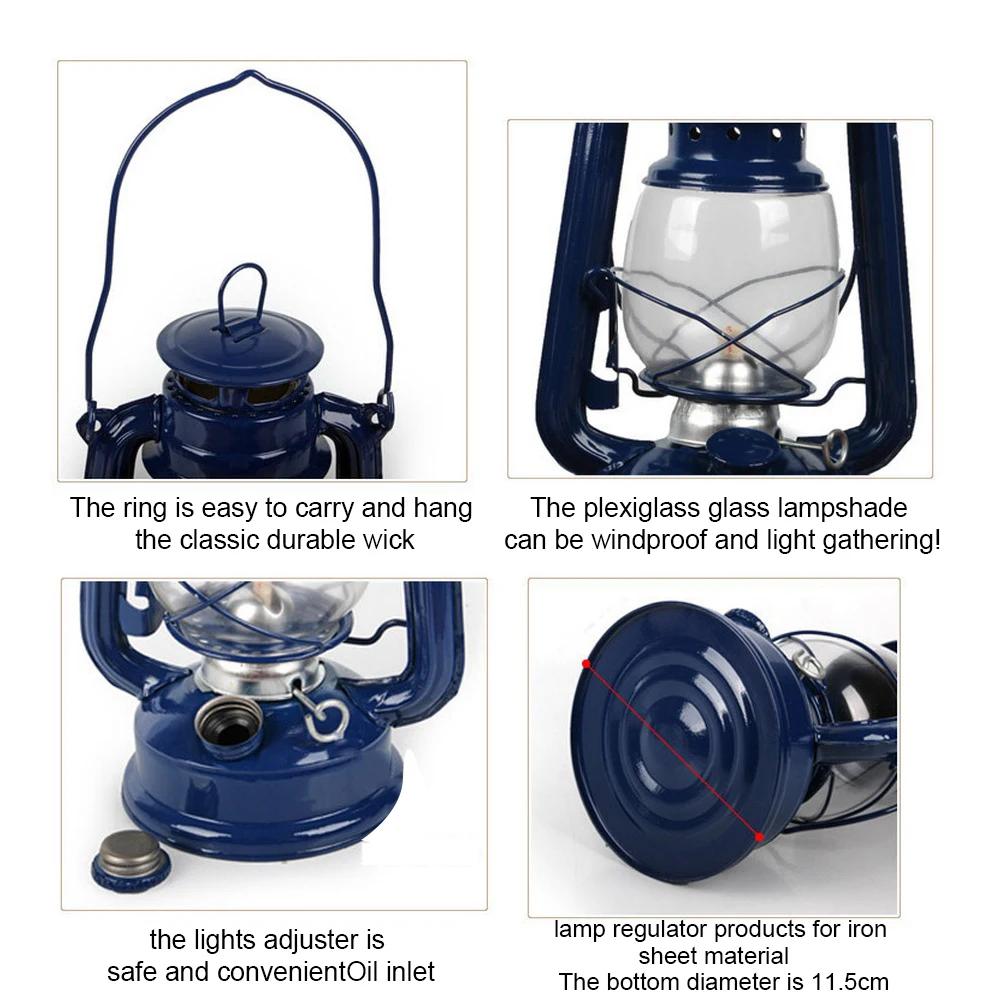 The ring is easy to carry and hang the classic durable wick

The plexiglass glass lampshade can be windproof and light gathering!

the lights adjuster is safe and convenientOil inlet

lamp regulator products for iron sheet material
The bottom diameter is 11.5cm