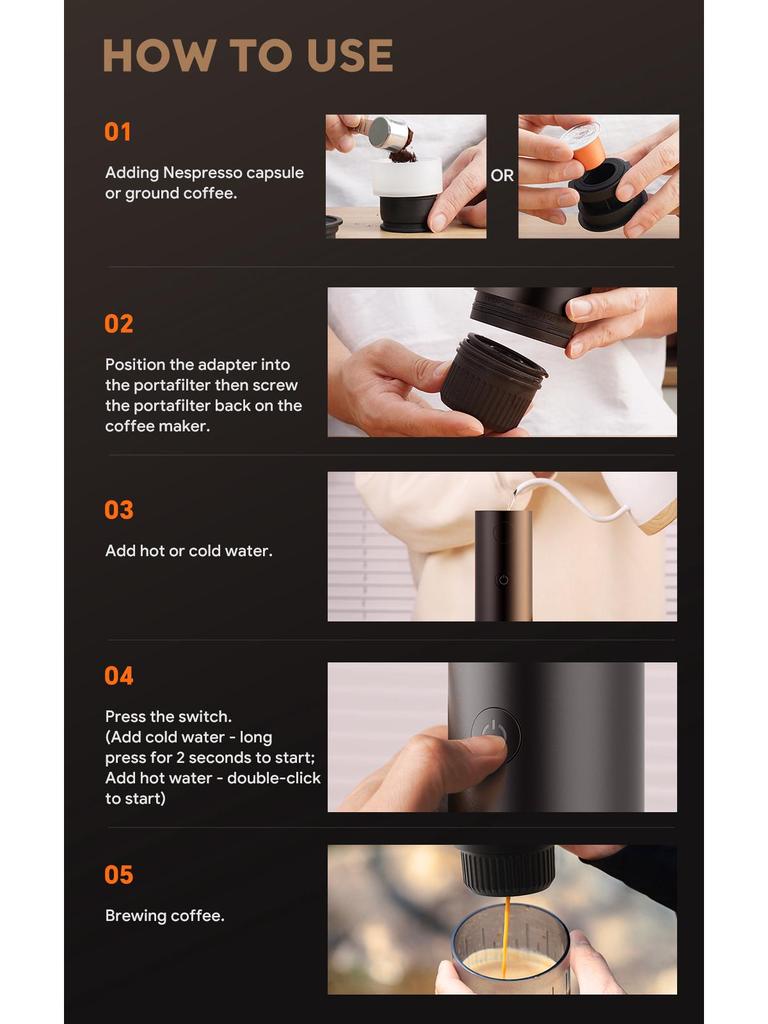 HOW TO USE

01

Adding Nespresso capsule or ground coffee.

OR

02

Position the adapter into the portafilter then screw the portafilter back on the coffee maker.

03

Add hot or cold water.

04

Press the switch.
(Add cold water - long press for 2 seconds to start;
Add hot water - double-click to start)

05

Brewing coffee.