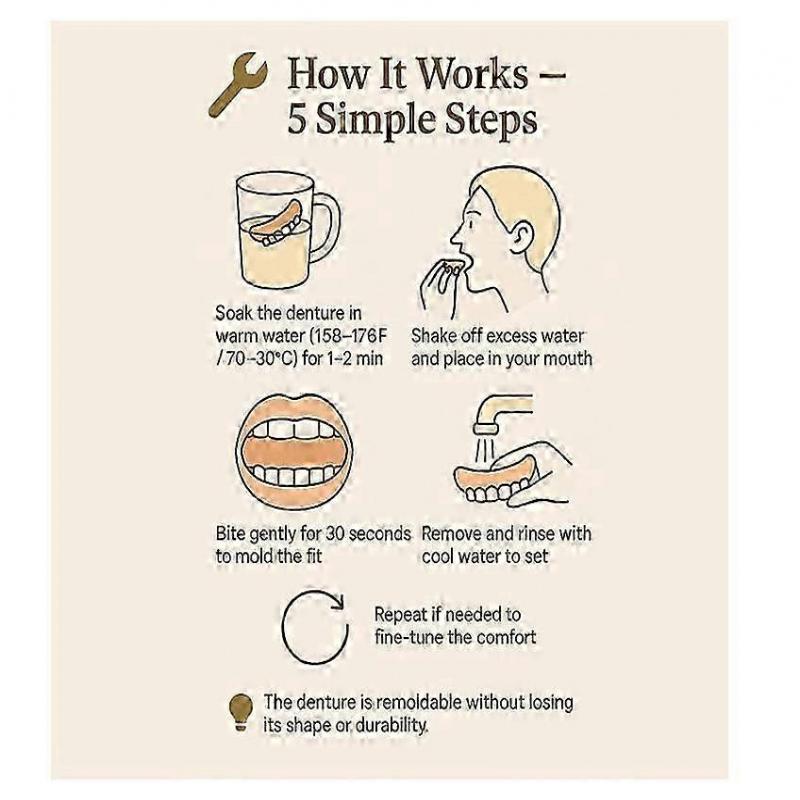 How It Works – 5 Simple Steps

Soak the denture in warm water (158–176F / 70–30°C) for 1–2 min

Shake off excess water and place in your mouth

Bite gently for 30 seconds to mold the fit

Remove and rinse with cool water to set

Repeat if needed to fine-tune the comfort

The denture is remoldable without losing its shape or durability.