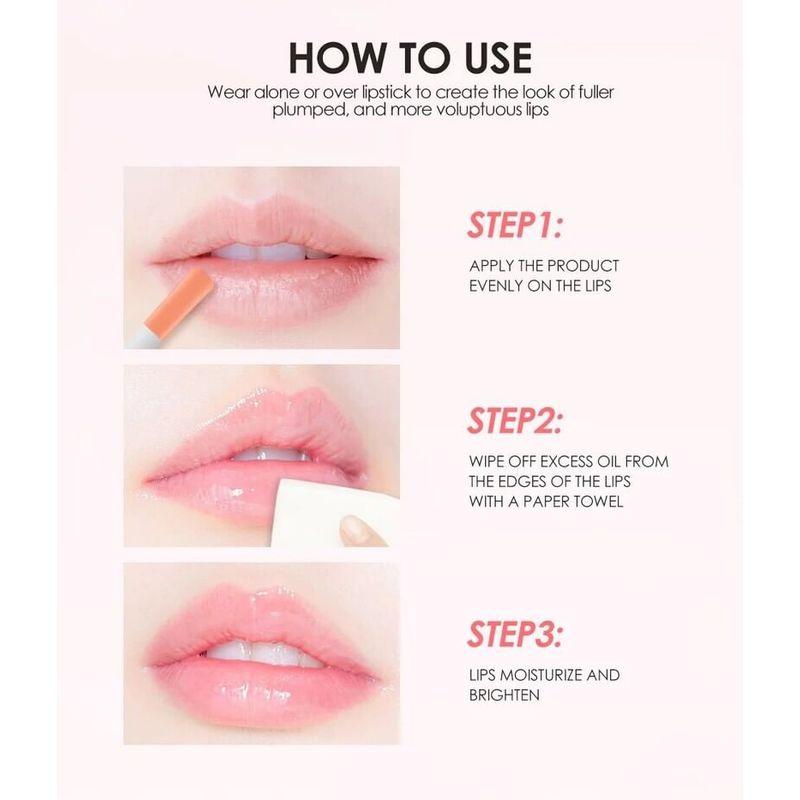 HOW TO USE
Wear alone or over lipstick to create the look of fuller plumped, and more voluptuous lips

STEP1:
APPLY THE PRODUCT EVENLY ON THE LIPS

STEP2:
WIPE OFF EXCESS OIL FROM THE EDGES OF THE LIPS WITH A PAPER TOWEL

STEP3:
LIPS MOISTURIZE AND BRIGHTEN