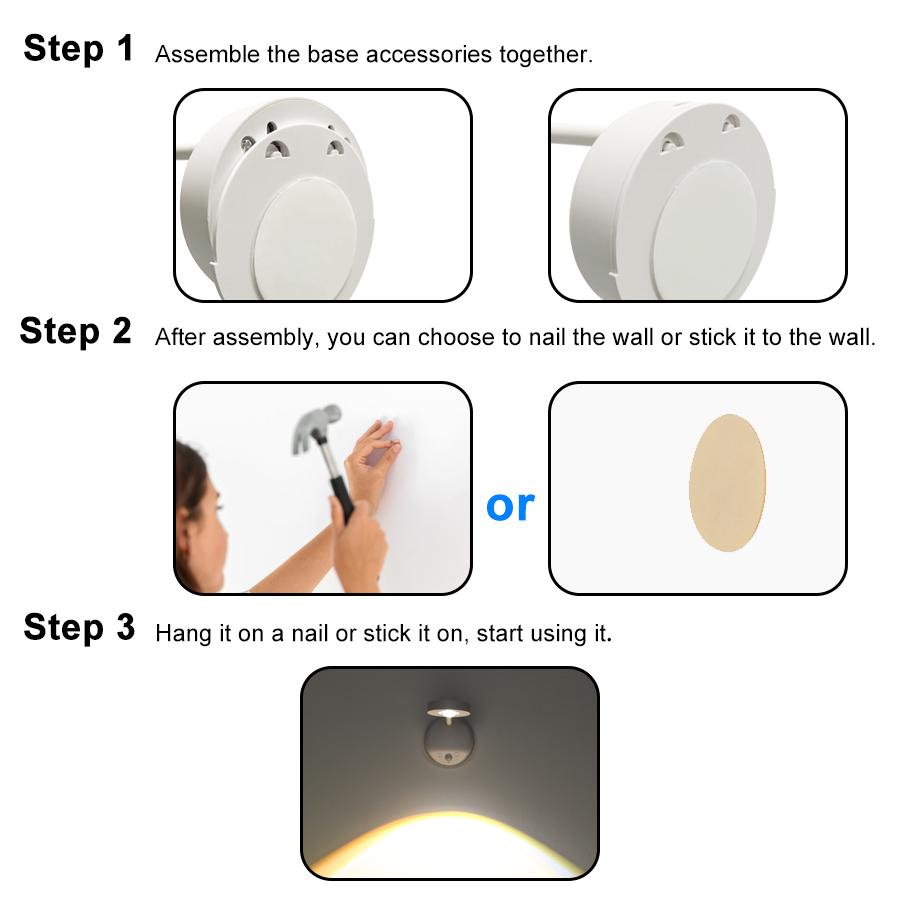 Step 1 Assemble the base accessories together.

Step 2 After assembly, you can choose to nail the wall or stick it to the wall.

or

Step 3 Hang it on a nail or stick it on, start using it.