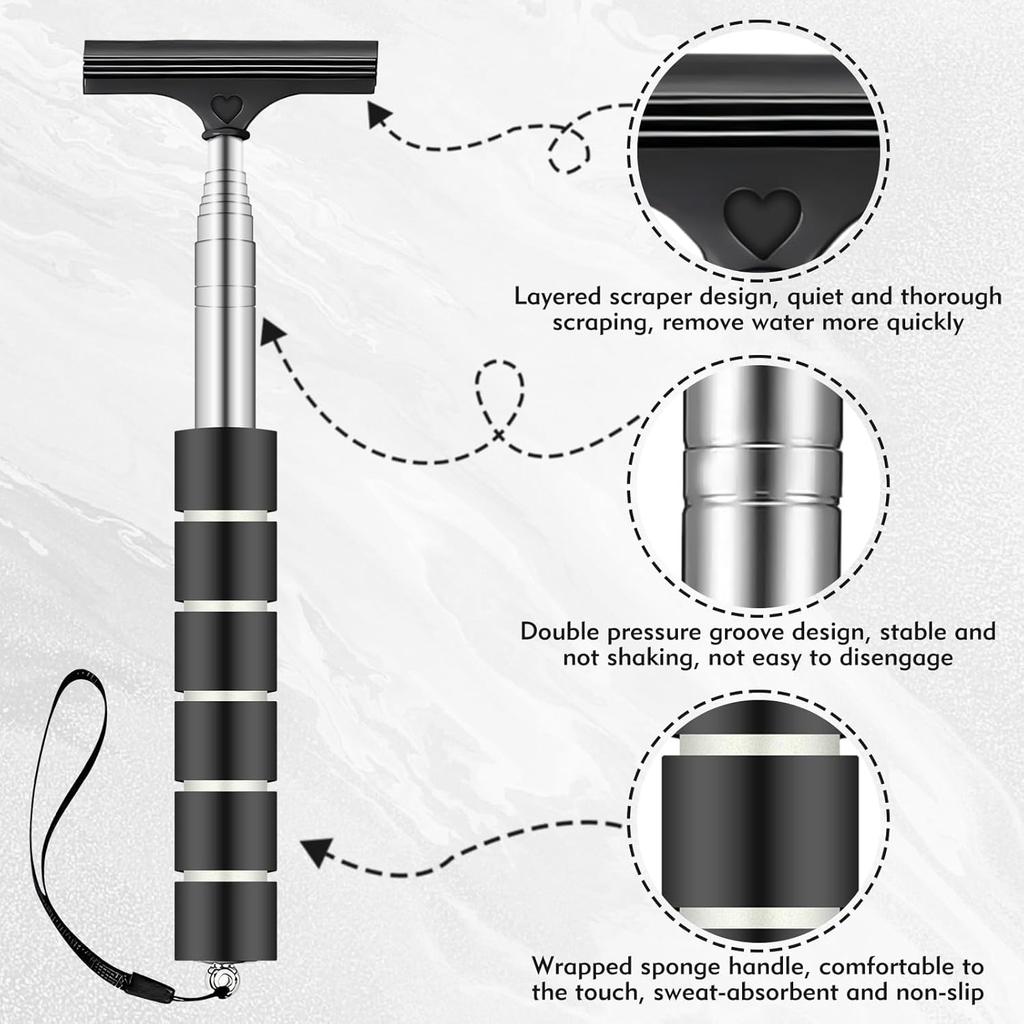 Layered scraper design, quiet and thorough scraping, remove water more quickly

Double pressure groove design, stable and not shaking, not easy to disengage

Wrapped sponge handle, comfortable to the touch, sweat-absorbent and non-slip