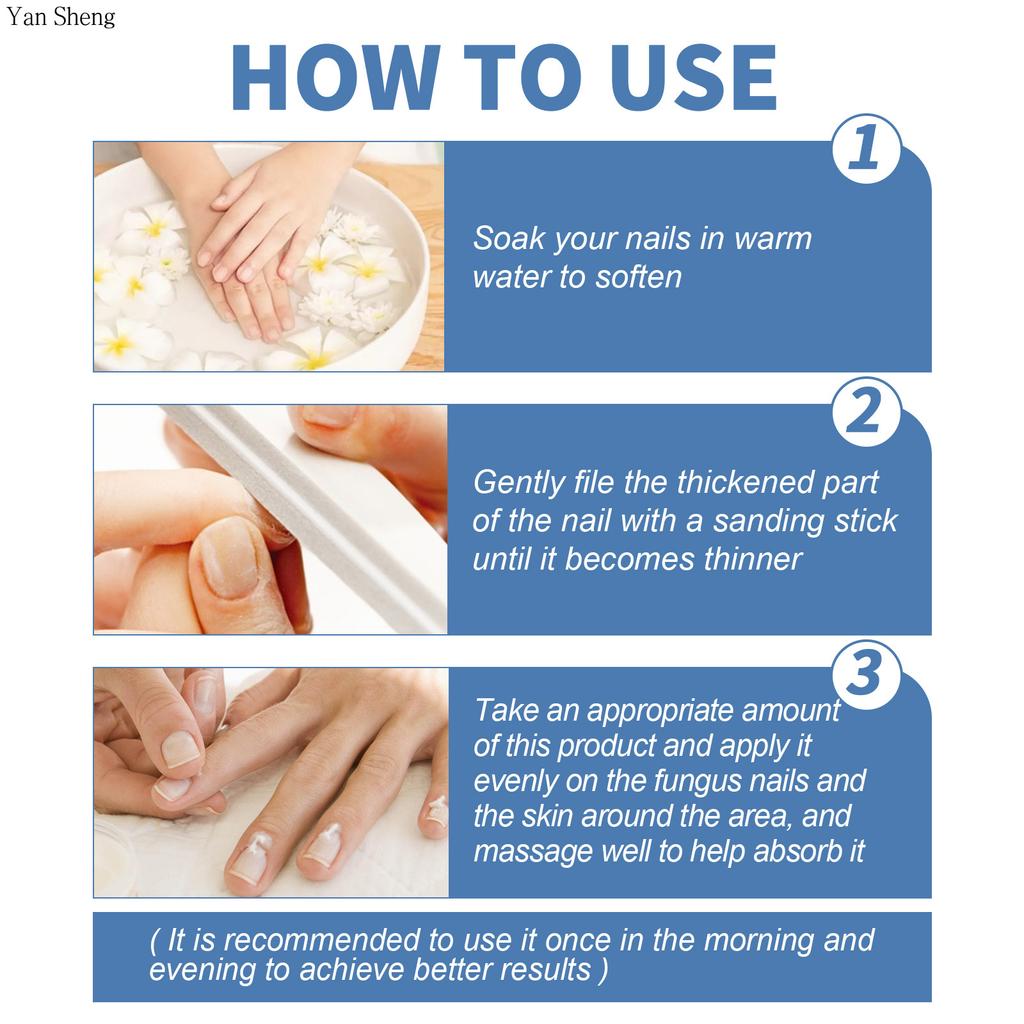 Yan Sheng

HOW TO USE

1

Soak your nails in warm water to soften

2

Gently file the thickened part of the nail with a sanding stick until it becomes thinner

3

Take an appropriate amount of this product and apply it evenly on the fungus nails and the skin around the area, and massage well to help absorb it

( It is recommended to use it once in the morning and evening to achieve better results )