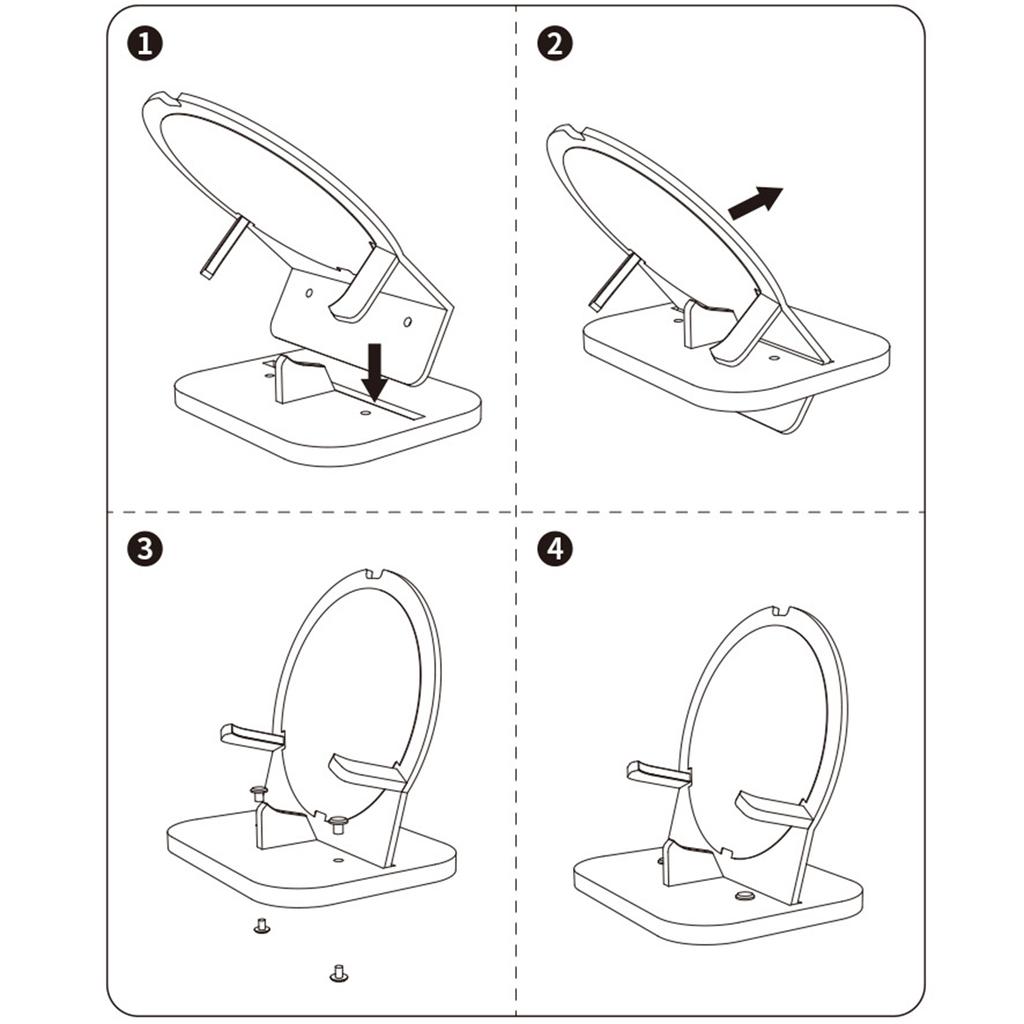 1
2
3
4