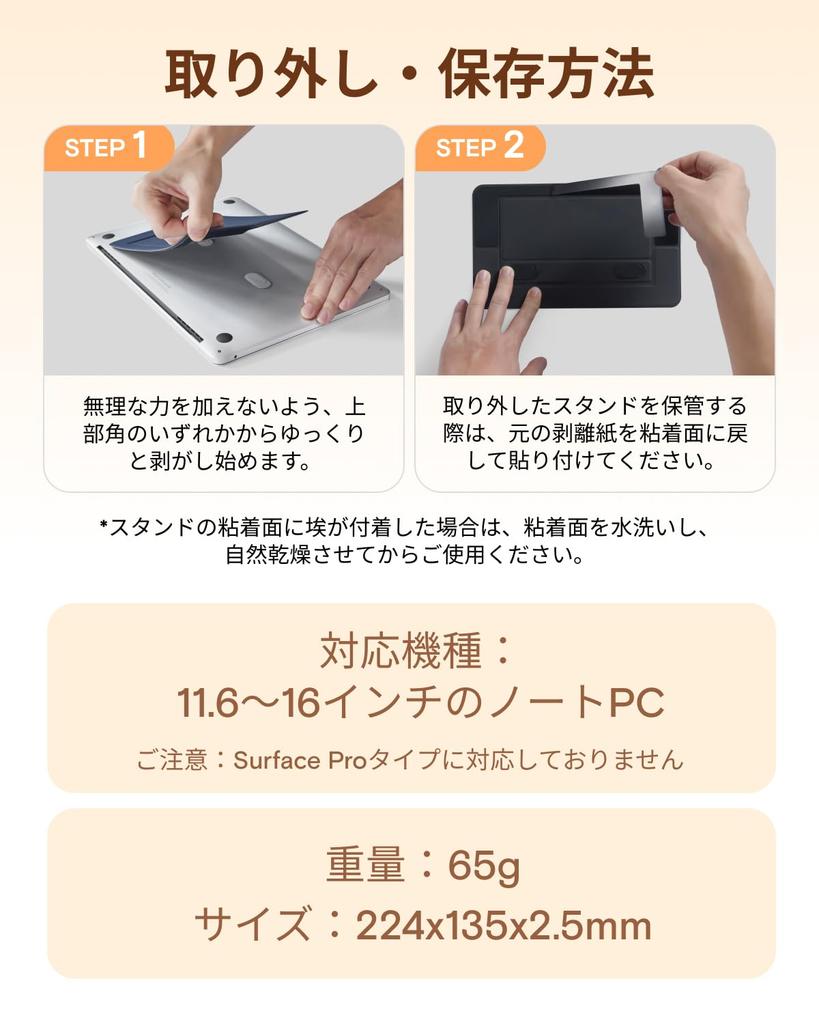 取り外し・保存方法

STEP 1

無理な力を加えないよう、上部角のいずれかからゆっくりと剥がし始めます。

STEP 2

取り外したスタンドを保管する際は、元の剥離紙を粘着面に戻して貼り付けてください。

*スタンドの粘着面に埃が付着した場合は、粘着面を水洗いし、自然乾燥させてからご使用ください。

対応機種：
11.6〜16インチのノートPC
ご注意：Surface Proタイプに対応しておりません

重量：65g
サイズ：224x135x2.5mm