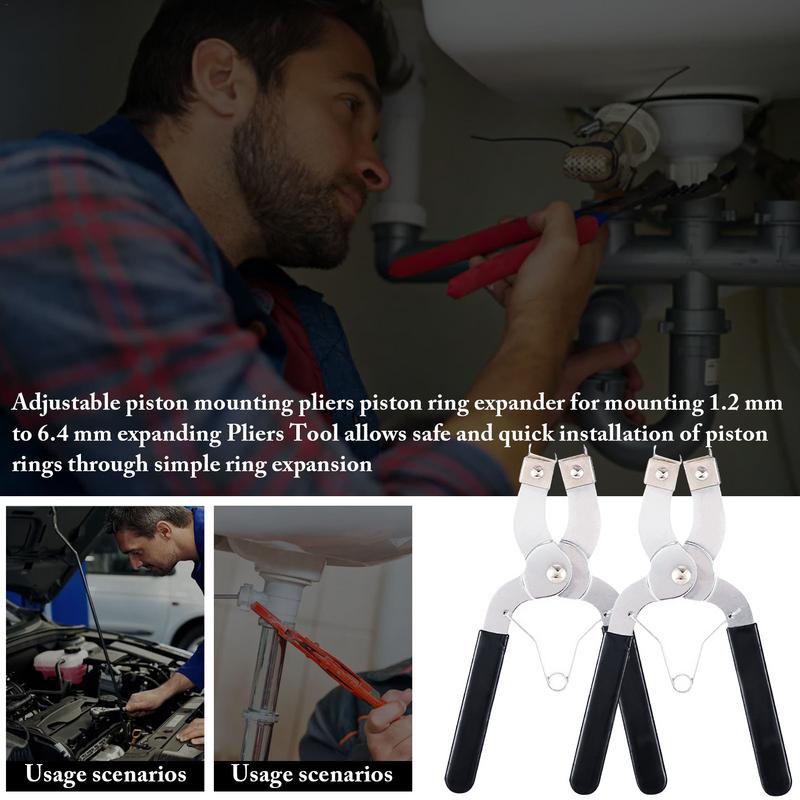 Adjustable piston mounting pliers piston ring expander for mounting 1.2 mm to 6.4 mm expanding Pliers Tool allows safe and quick installation of piston rings through simple ring expansion

Usage scenarios

Usage scenarios