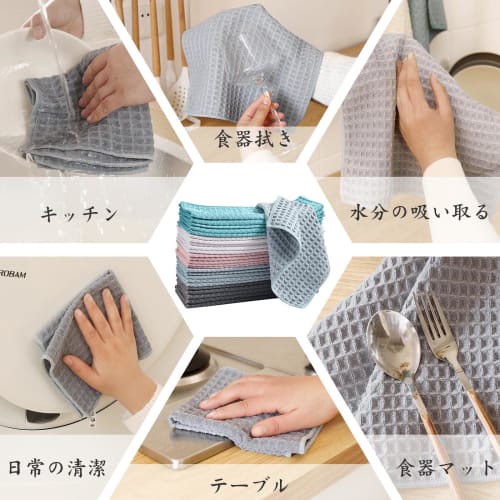 食器拭き

キッチン

水分の吸い取る

ROBAM

日常の清潔

テーブル

食器マット