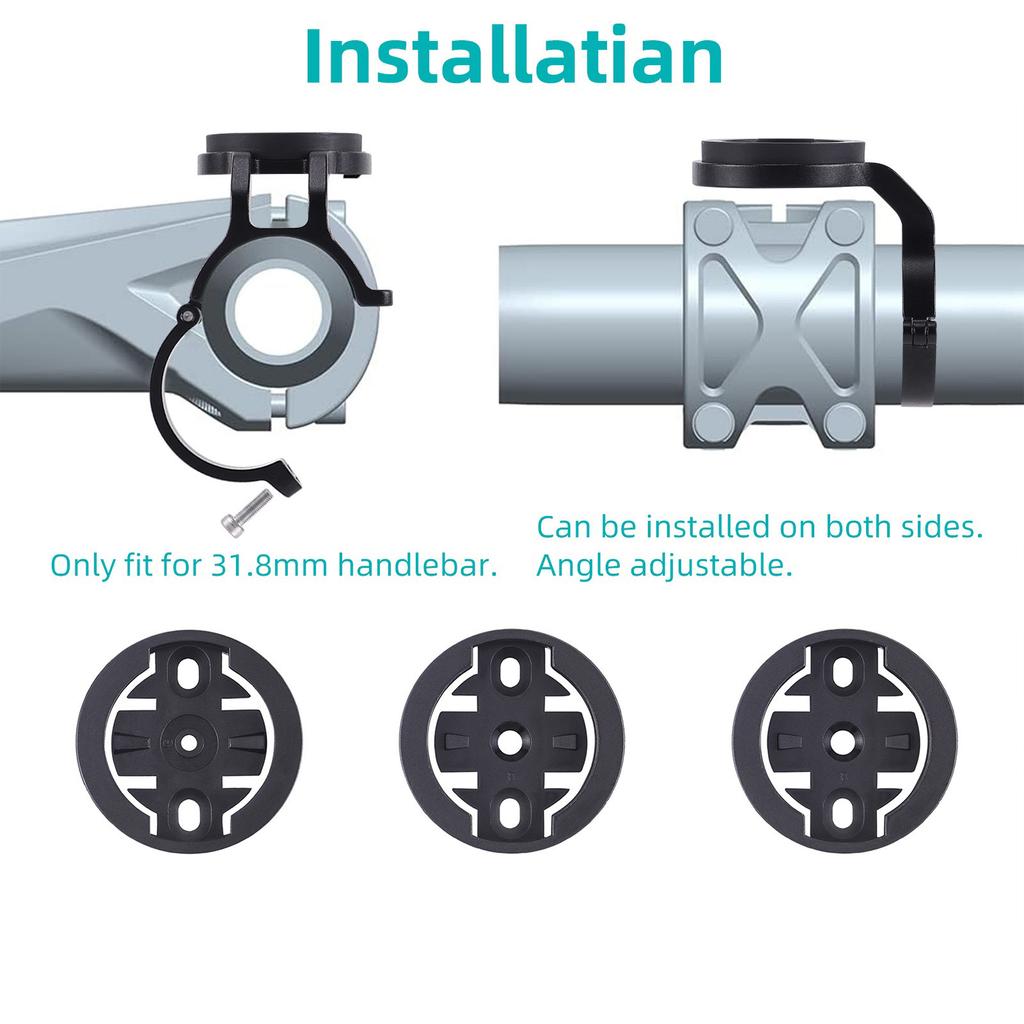 Installatian

Only fit for 31.8mm handlebar.

Can be installed on both sides.
Angle adjustable.