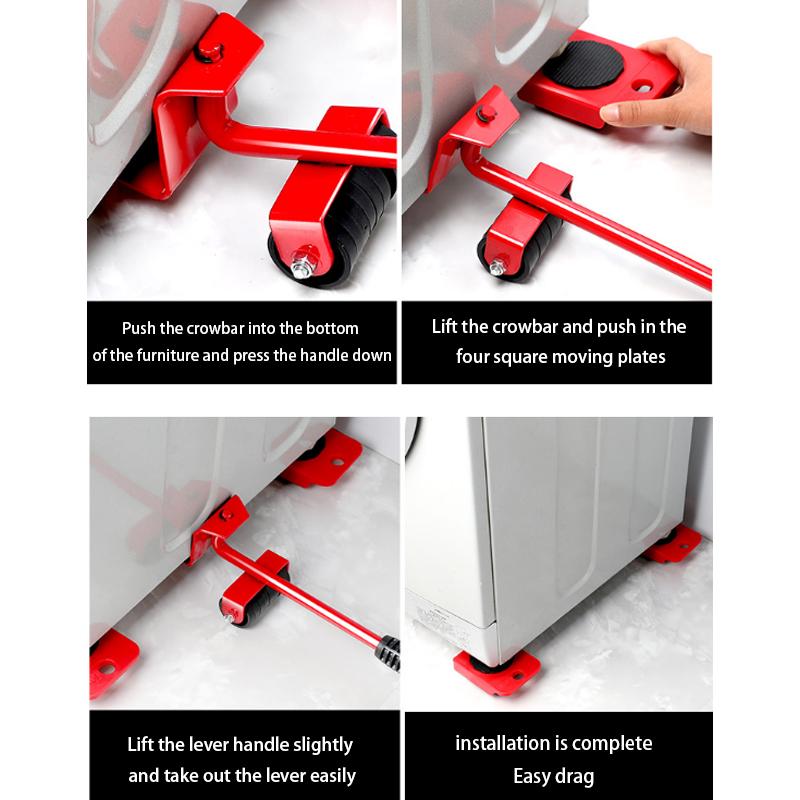 Push the crowbar into the bottom of the furniture and press the handle down

Lift the crowbar and push in the four square moving plates

Lift the lever handle slightly and take out the lever easily

installation is complete
Easy drag