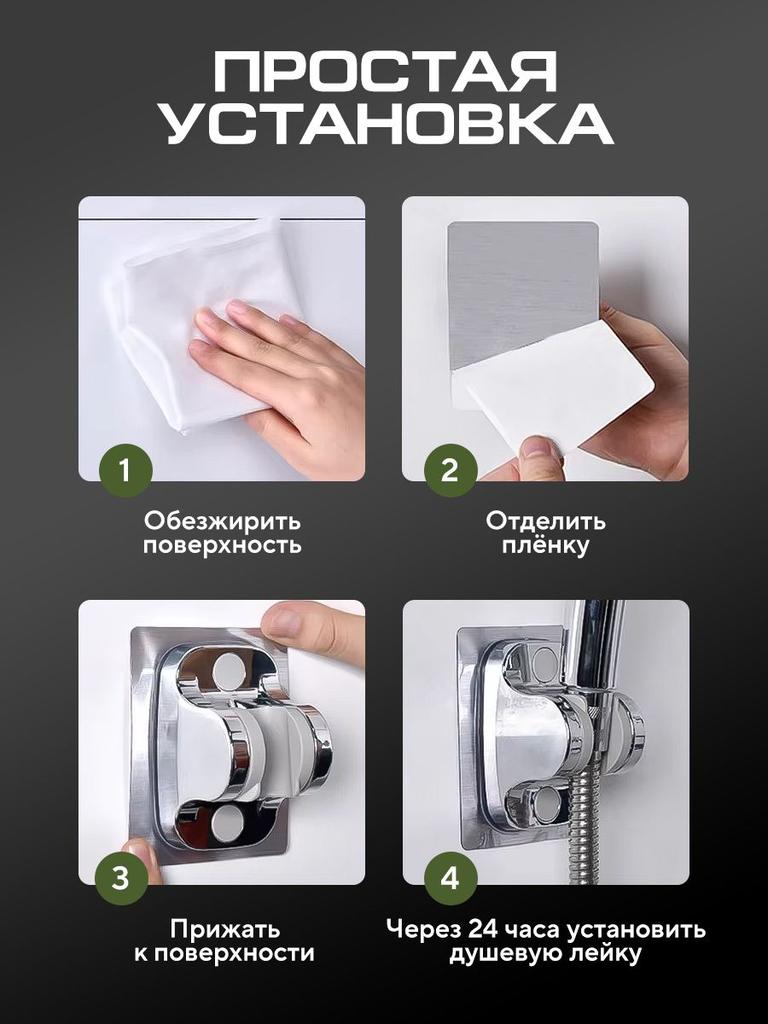 ПРОСТАЯ УСТАНОВКА

1

Обезжирить поверхность

2

Отделить плёнку

3

Прижать к поверхности

4

Через 24 часа установить душевую лейку