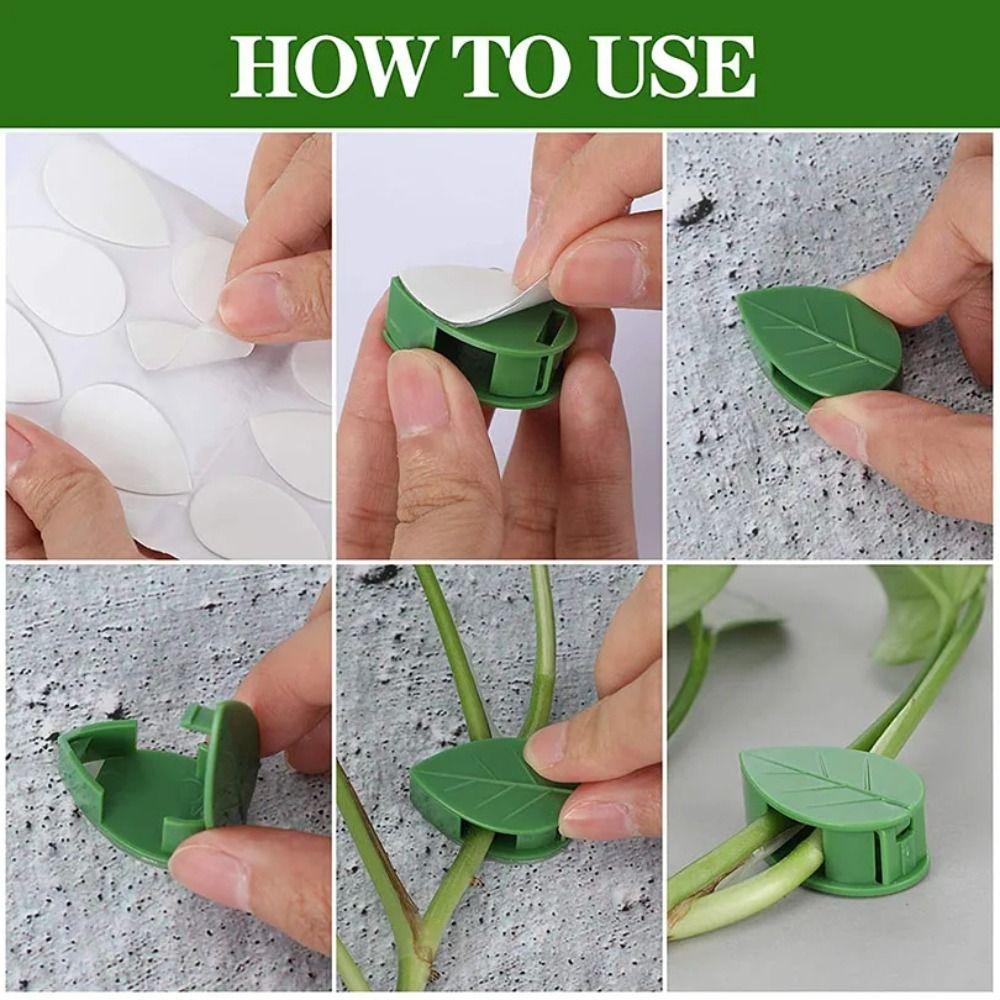 HOW TO USE