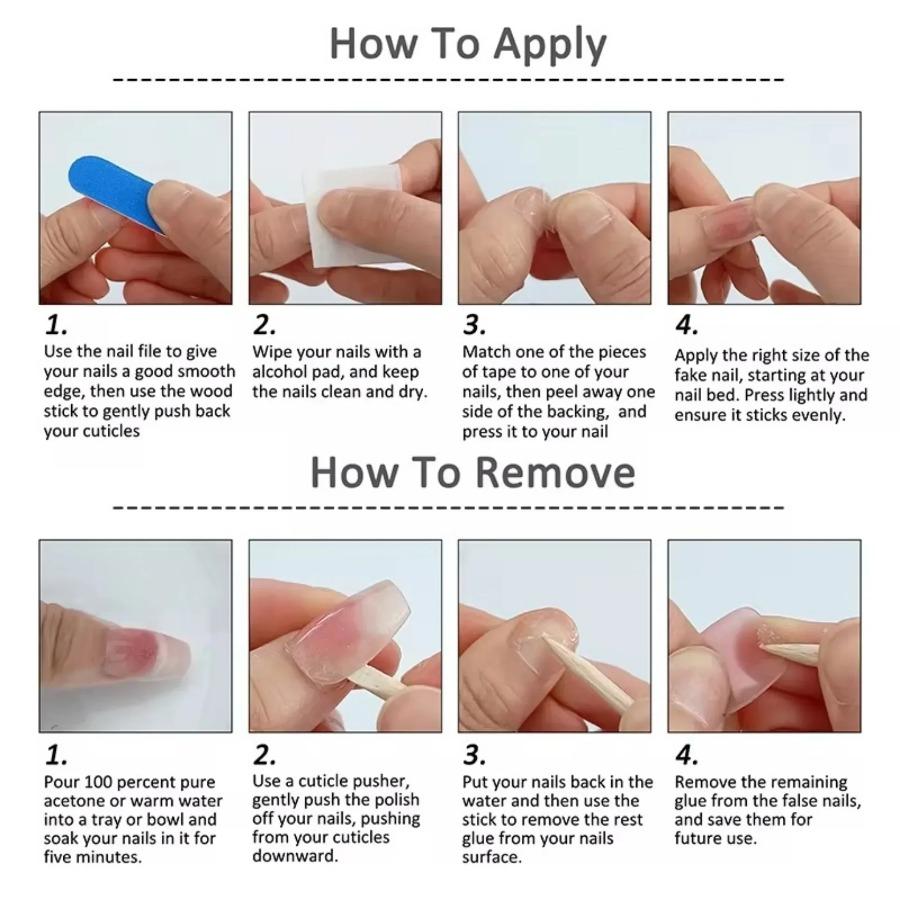 How To Apply

1.
Use the nail file to give your nails a good smooth edge, then use the wood stick to gently push back your cuticles

2.
Wipe your nails with a alcohol pad, and keep the nails clean and dry.

3.
Match one of the pieces of tape to one of your nails, then peel away one side of the backing, and press it to your nail

4.
Apply the right size of the fake nail, starting at your nail bed. Press lightly and ensure it sticks evenly.

How To Remove

1.
Pour 100 percent pure acetone or warm water into a tray or bowl and soak your nails in it for five minutes.

2.
Use a cuticle pusher, gently push the polish off your nails, pushing from your cuticles downward.

3.
Put your nails back in the water and then use the stick to remove the rest glue from your nails surface.

4.
Remove the remaining glue from the false nails, and save them for future use.