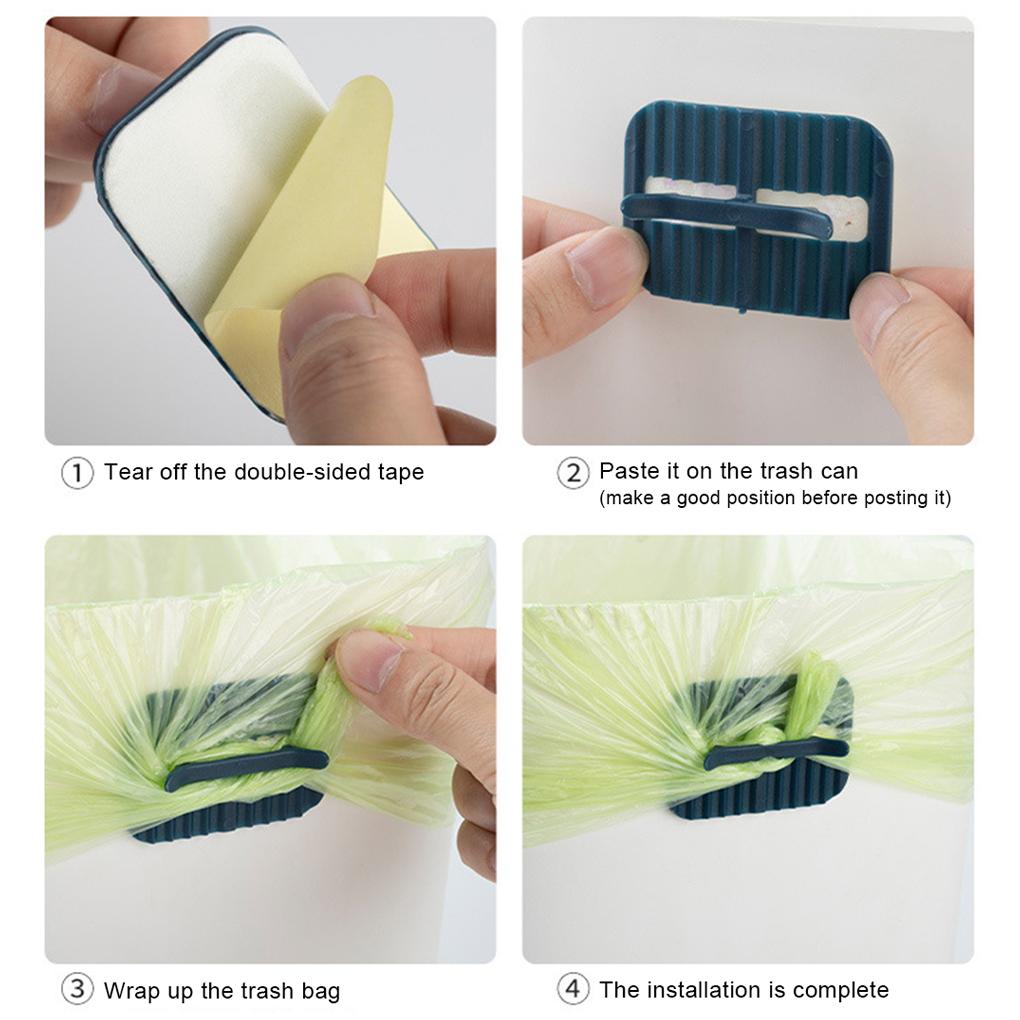 ① Tear off the double-sided tape

② Paste it on the trash can
(make a good position before posting it)

③ Wrap up the trash bag

④ The installation is complete