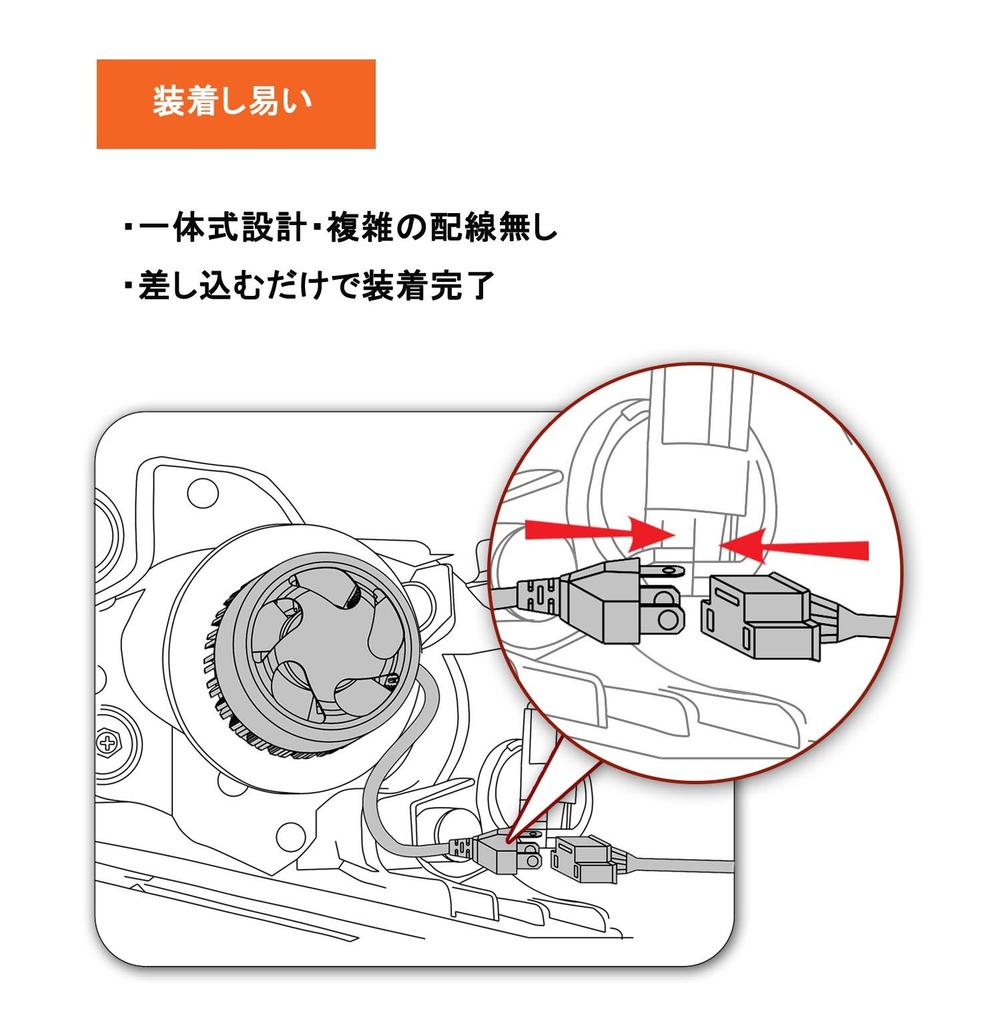 装着し易い

・一体式設計・複雑の配線無し

・差し込むだけで装着完了