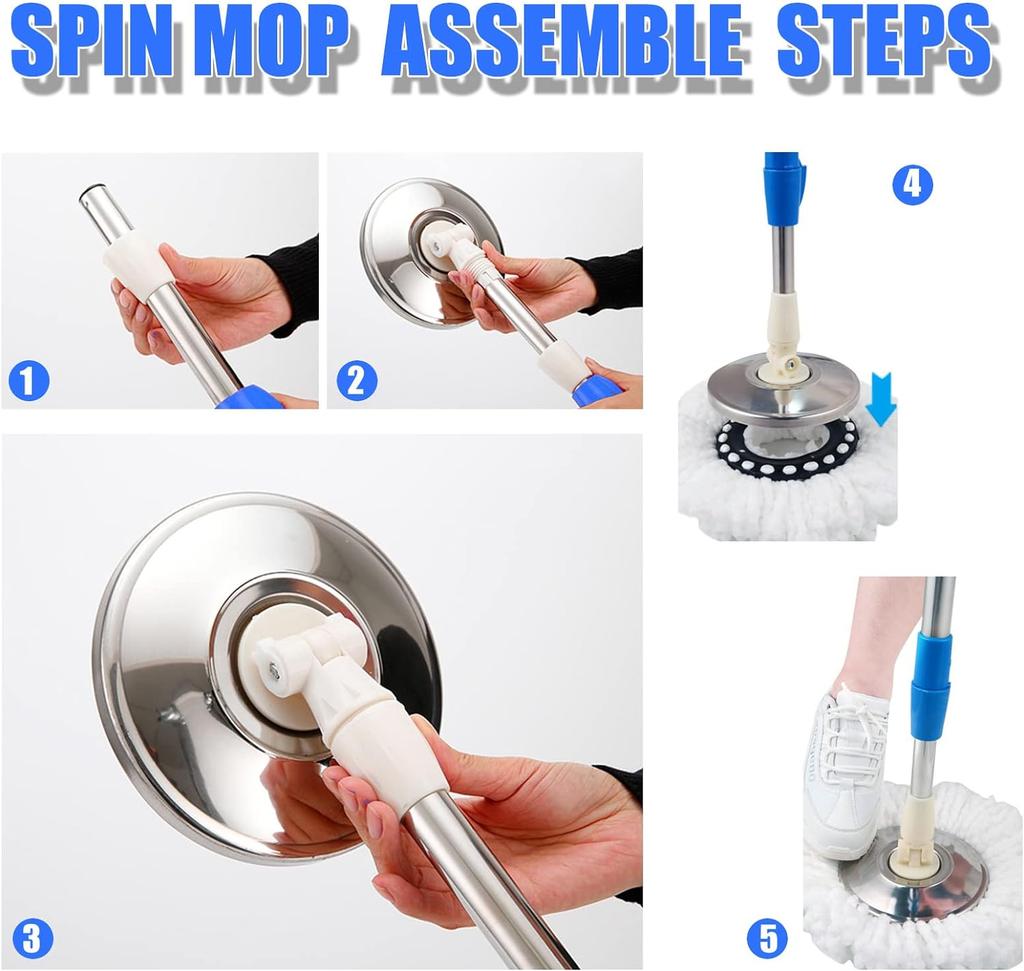 SPIN MOP ASSEMBLE STEPS

1

2

4

3

5