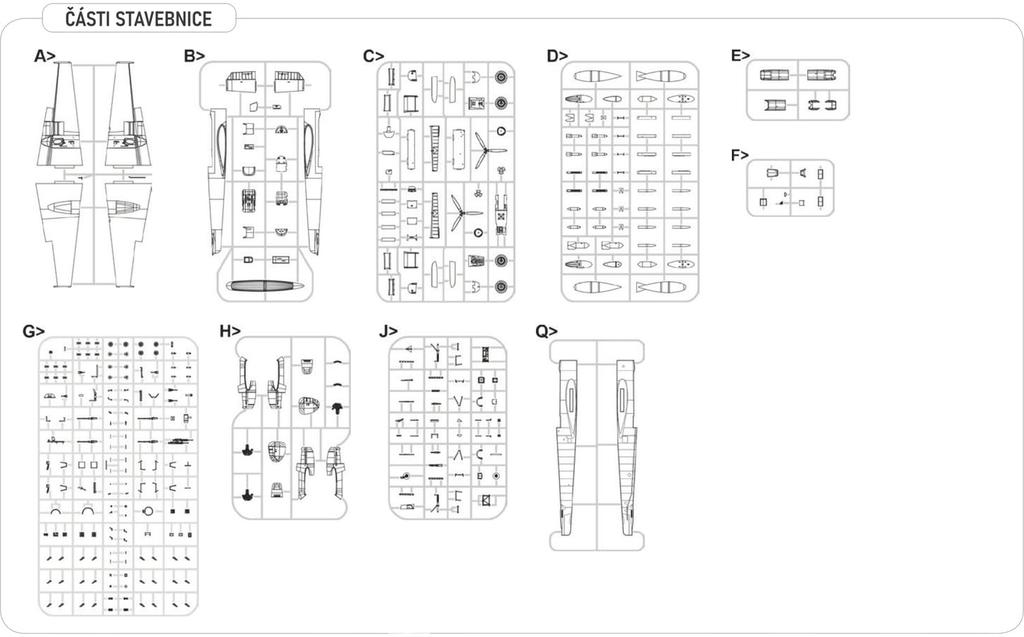 ČÁSTI STAVEBNICE

A>

B>

C>

D>

E>

F>

G>

H>

J>

Q>