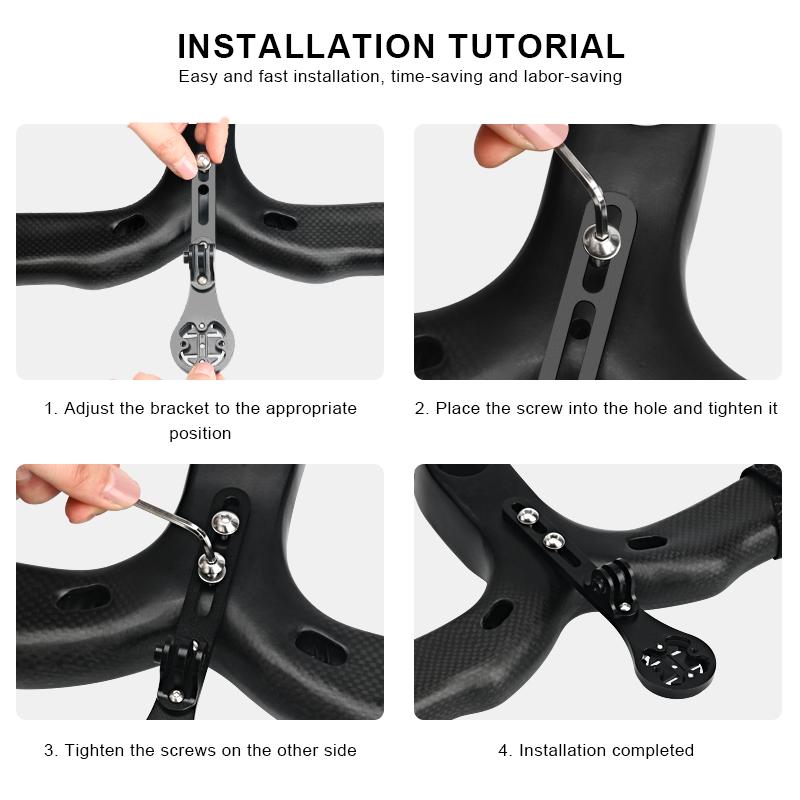 INSTALLATION TUTORIAL
Easy and fast installation, time-saving and labor-saving

1. Adjust the bracket to the appropriate position

2. Place the screw into the hole and tighten it

3. Tighten the screws on the other side

4. Installation completed