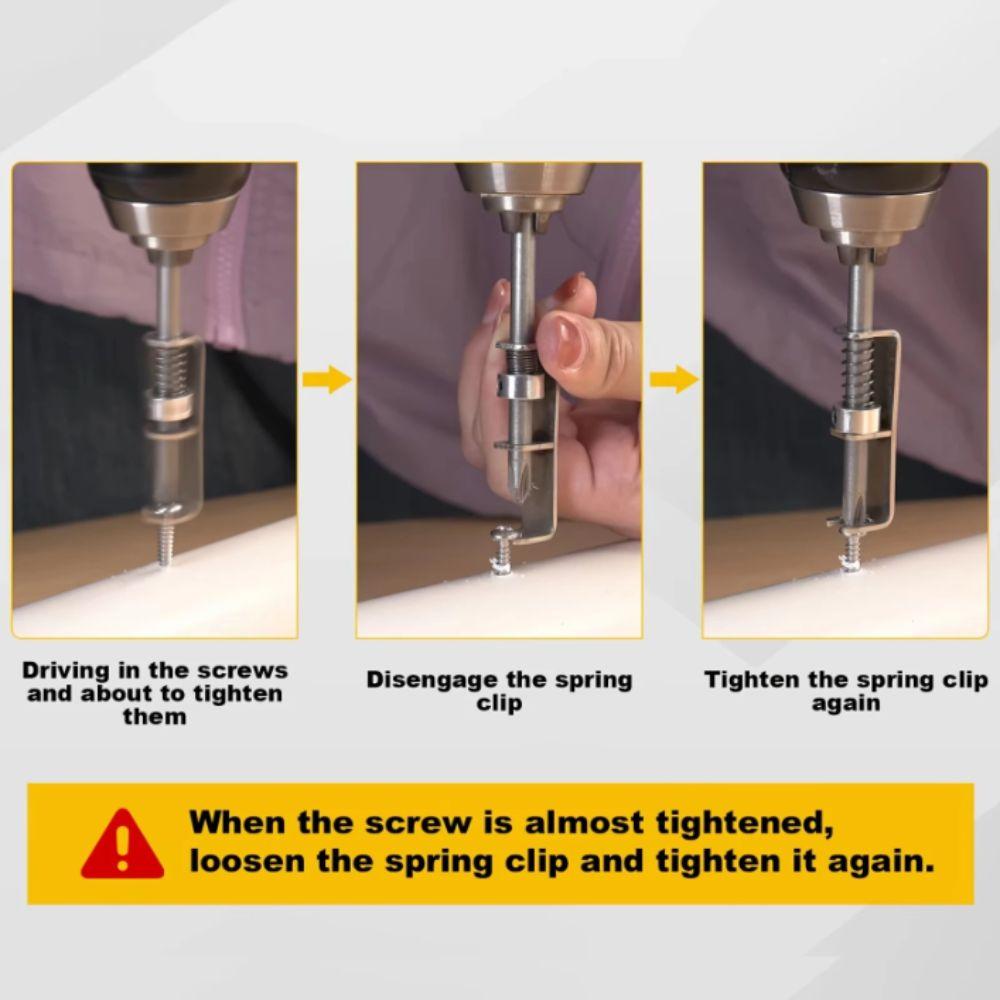 Driving in the screws and about to tighten them

Disengage the spring clip

Tighten the spring clip again

When the screw is almost tightened, loosen the spring clip and tighten it again.