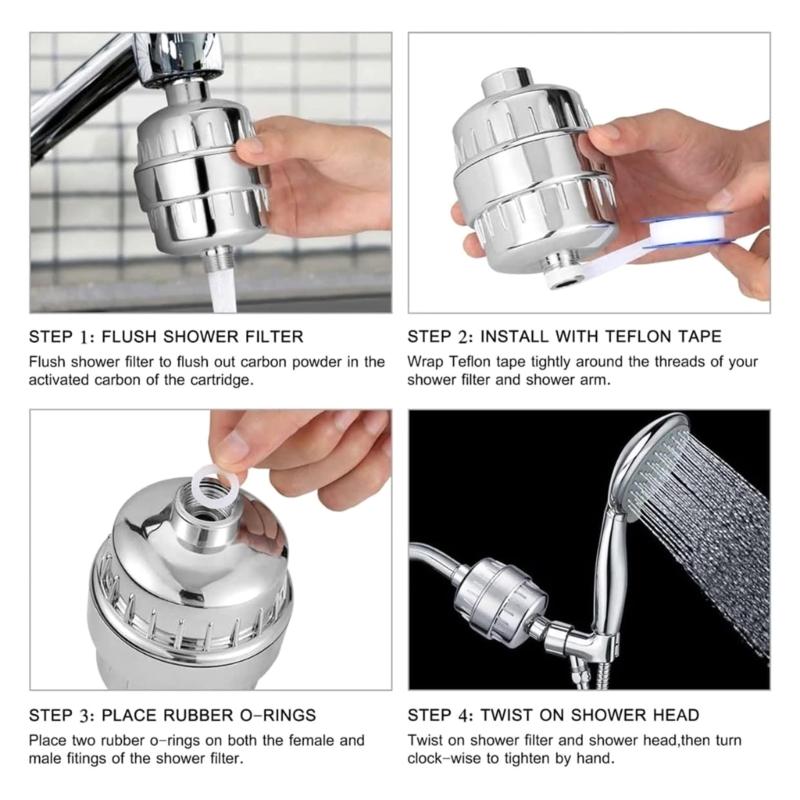 STEP 1: FLUSH SHOWER FILTER
Flush shower filter to flush out carbon powder in the activated carbon of the cartridge.

STEP 2: INSTALL WITH TEFLON TAPE
Wrap Teflon tape tightly around the threads of your shower filter and shower arm.

STEP 3: PLACE RUBBER O-RINGS
Place two rubber o-rings on both the female and male fitings of the shower filter.

STEP 4: TWIST ON SHOWER HEAD
Twist on shower filter and shower head,then turn clock-wise to tighten by hand.