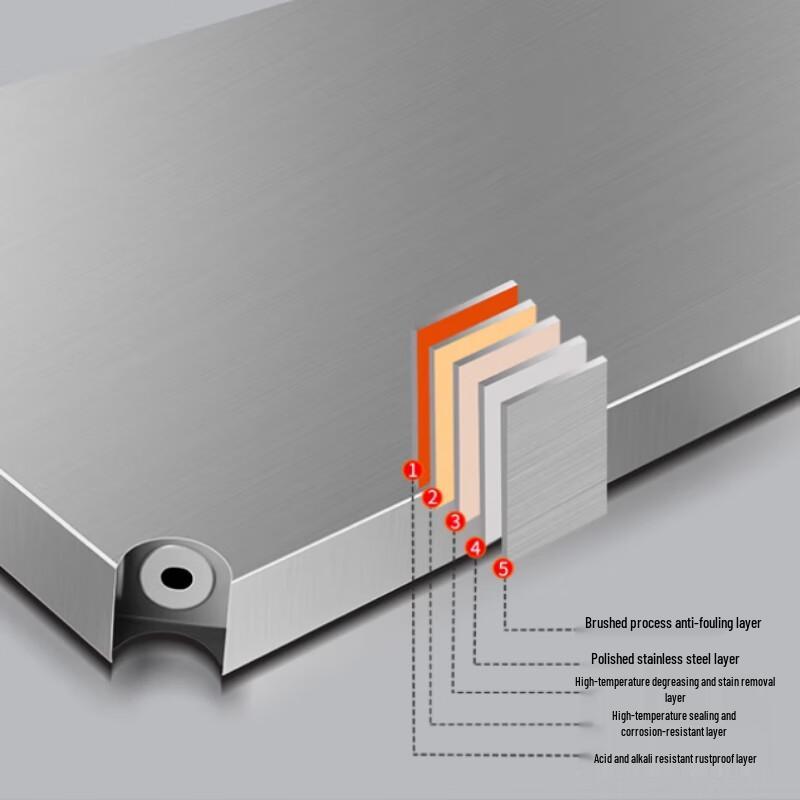 1
2
3
4
5

Brushed process anti-fouling layer

Polished stainless steel layer

High-temperature degreasing and stain removal layer

High-temperature sealing and corrosion-resistant layer

Acid and alkali resistant rustproof layer