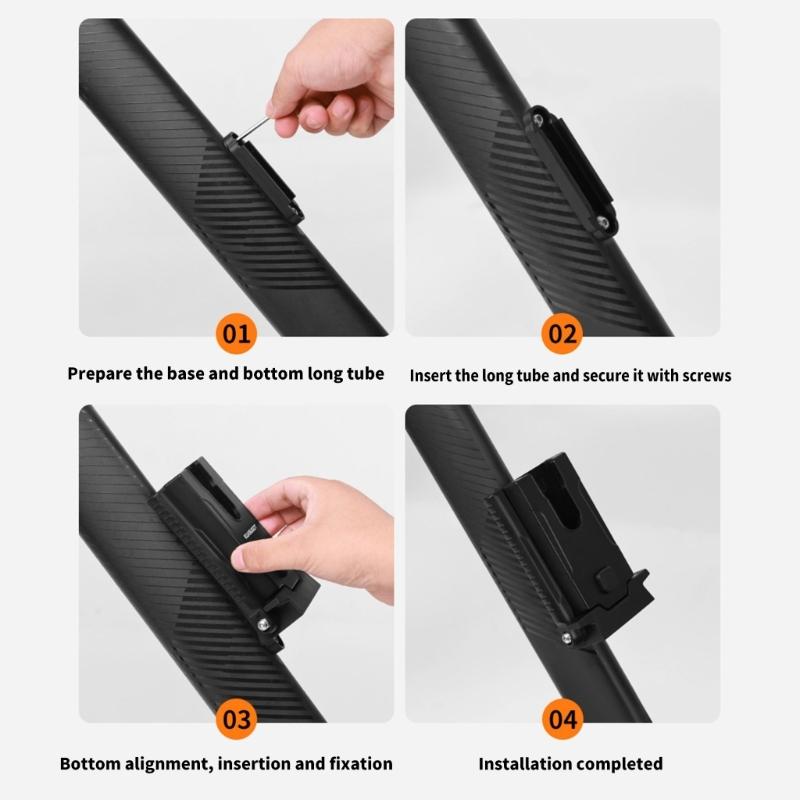 01

Prepare the base and bottom long tube

02

Insert the long tube and secure it with screws

03

Bottom alignment, insertion and fixation

04

Installation completed