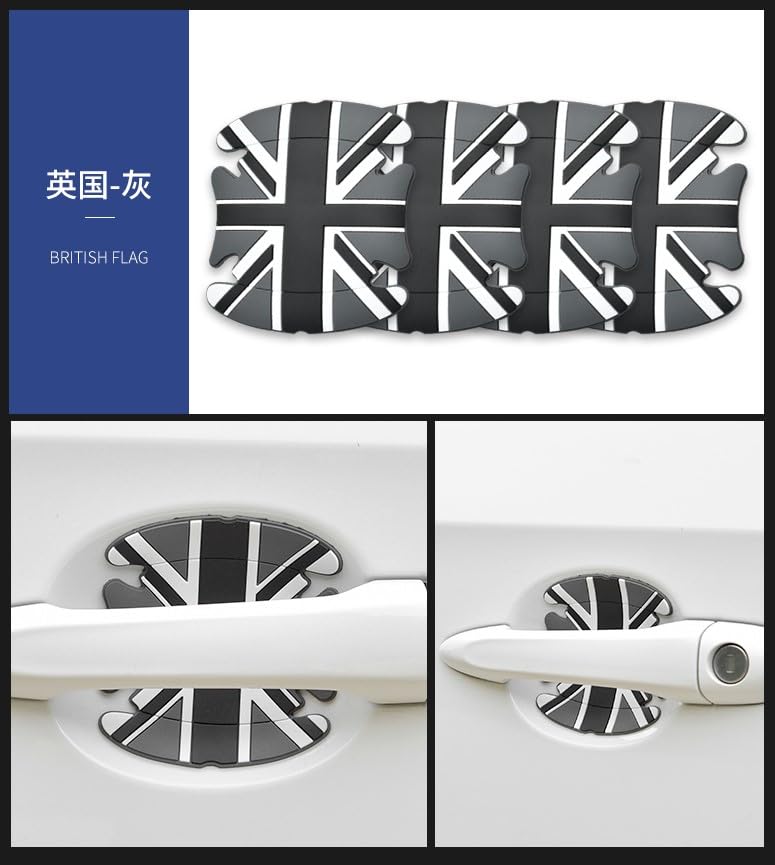 英国-灰

BRITISH FLAG