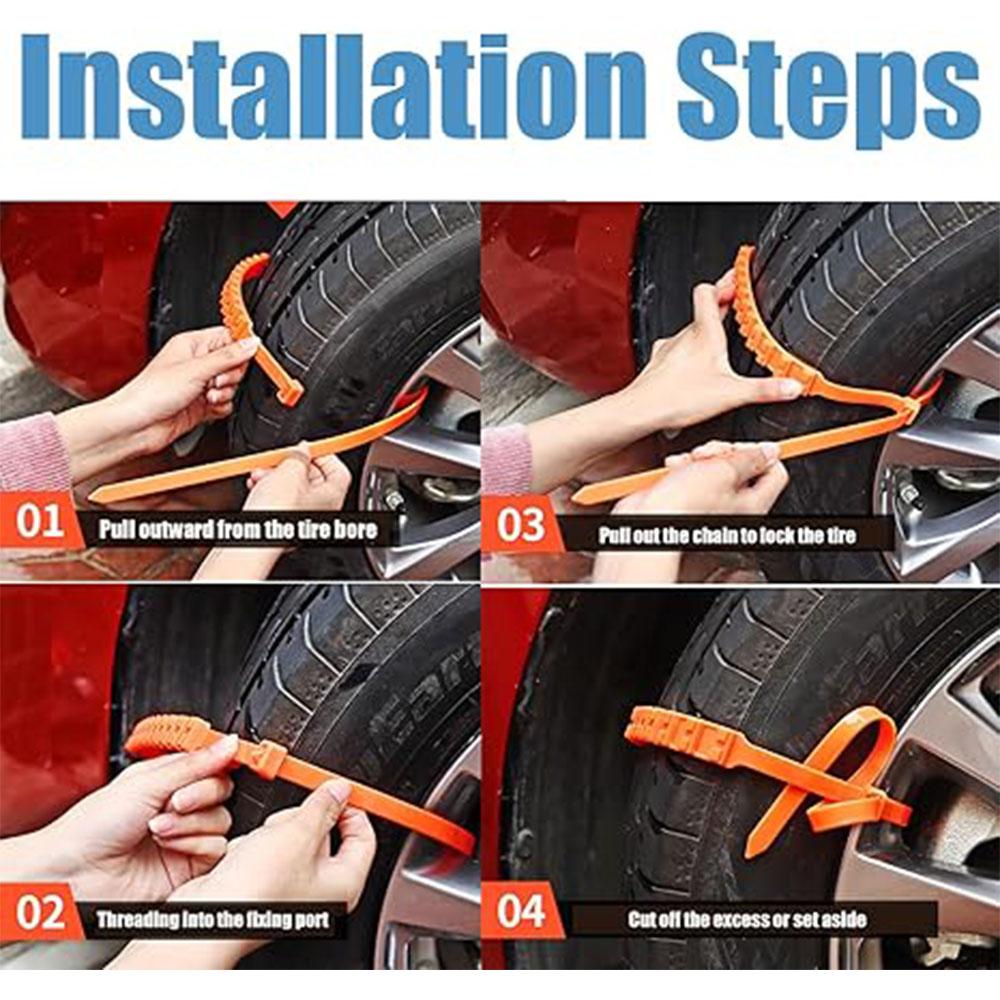 Installation Steps

01 Pull outward from the tire bore

03 Pull out the chain to lock the tire

02 Threading into the fixing port

04 Cut off the excess or set aside