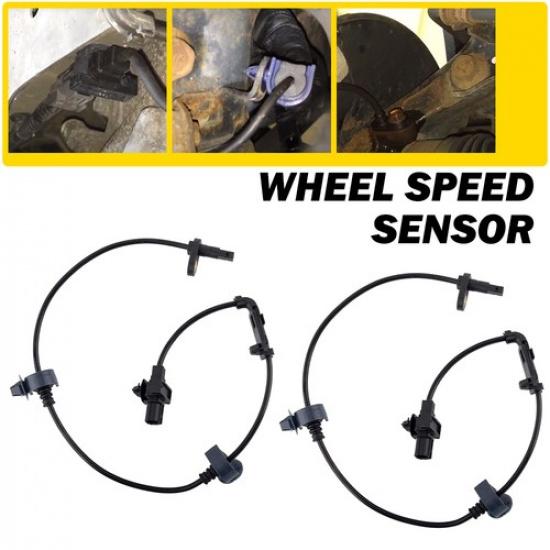 WHEEL SPEED
SENSOR