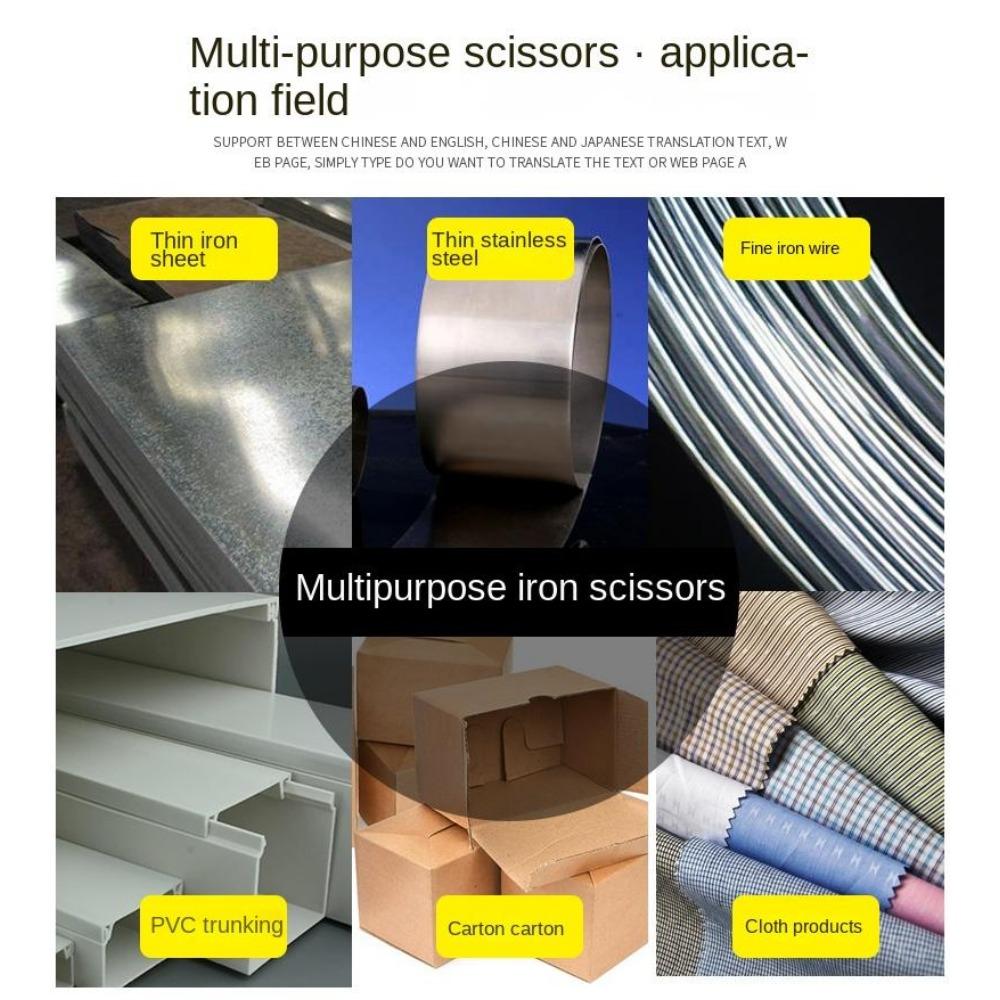 Multi-purpose scissors · application field

SUPPORT BETWEEN CHINESE AND ENGLISH, CHINESE AND JAPANESE TRANSLATION TEXT, WEB PAGE, SIMPLY TYPE DO YOU WANT TO TRANSLATE THE TEXT OR WEB PAGE A

Thin iron sheet

Thin stainless steel

Fine iron wire

Multipurpose iron scissors

PVC trunking

Carton carton

Cloth products