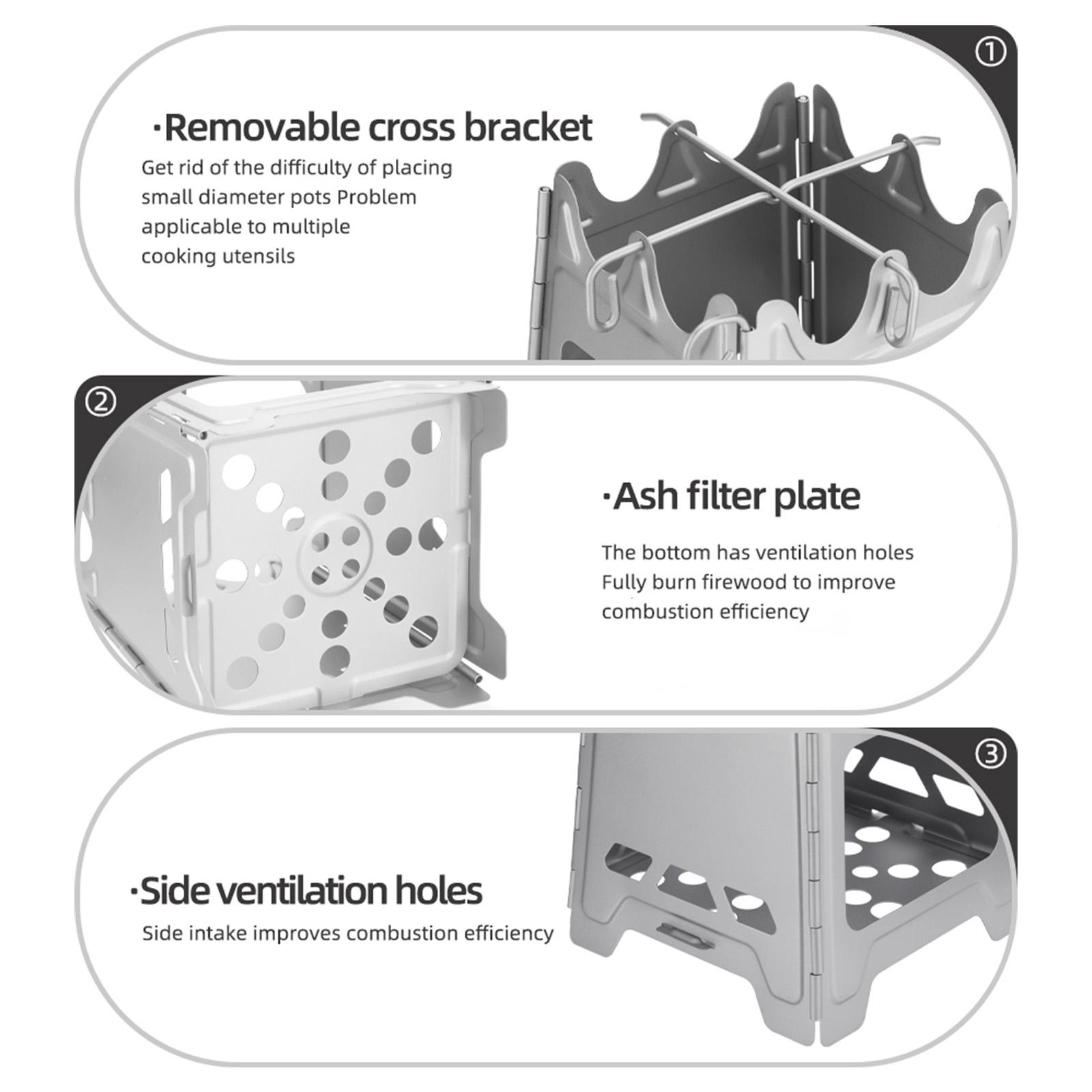 ①

·Removable cross bracket

Get rid of the difficulty of placing small diameter pots Problem applicable to multiple cooking utensils

②

·Ash filter plate

The bottom has ventilation holes Fully burn firewood to improve combustion efficiency

③

·Side ventilation holes

Side intake improves combustion efficiency