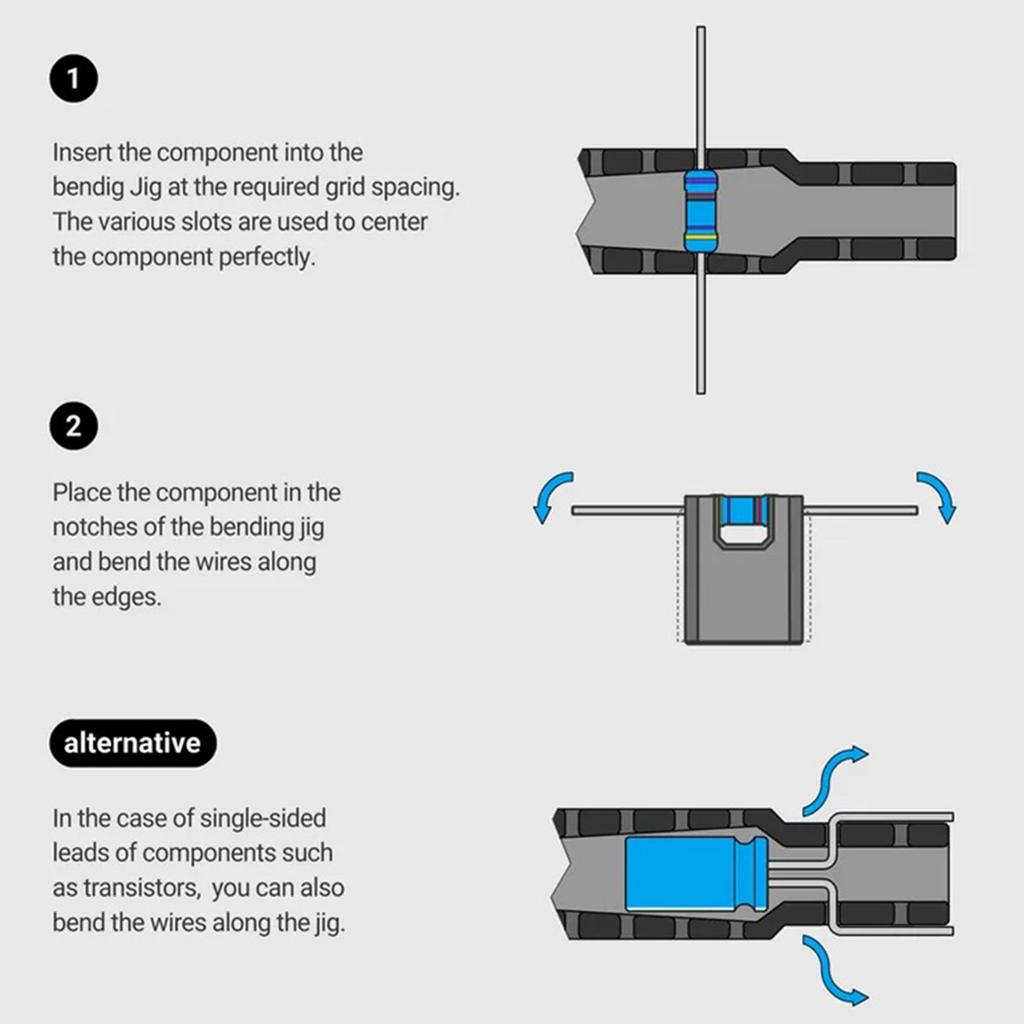 1

Insert the component into the bendig Jig at the required grid spacing. The various slots are used to center the component perfectly.

2

Place the component in the notches of the bending jig and bend the wires along the edges.

alternative

In the case of single-sided leads of components such as transistors,  you can also bend the wires along the jig.